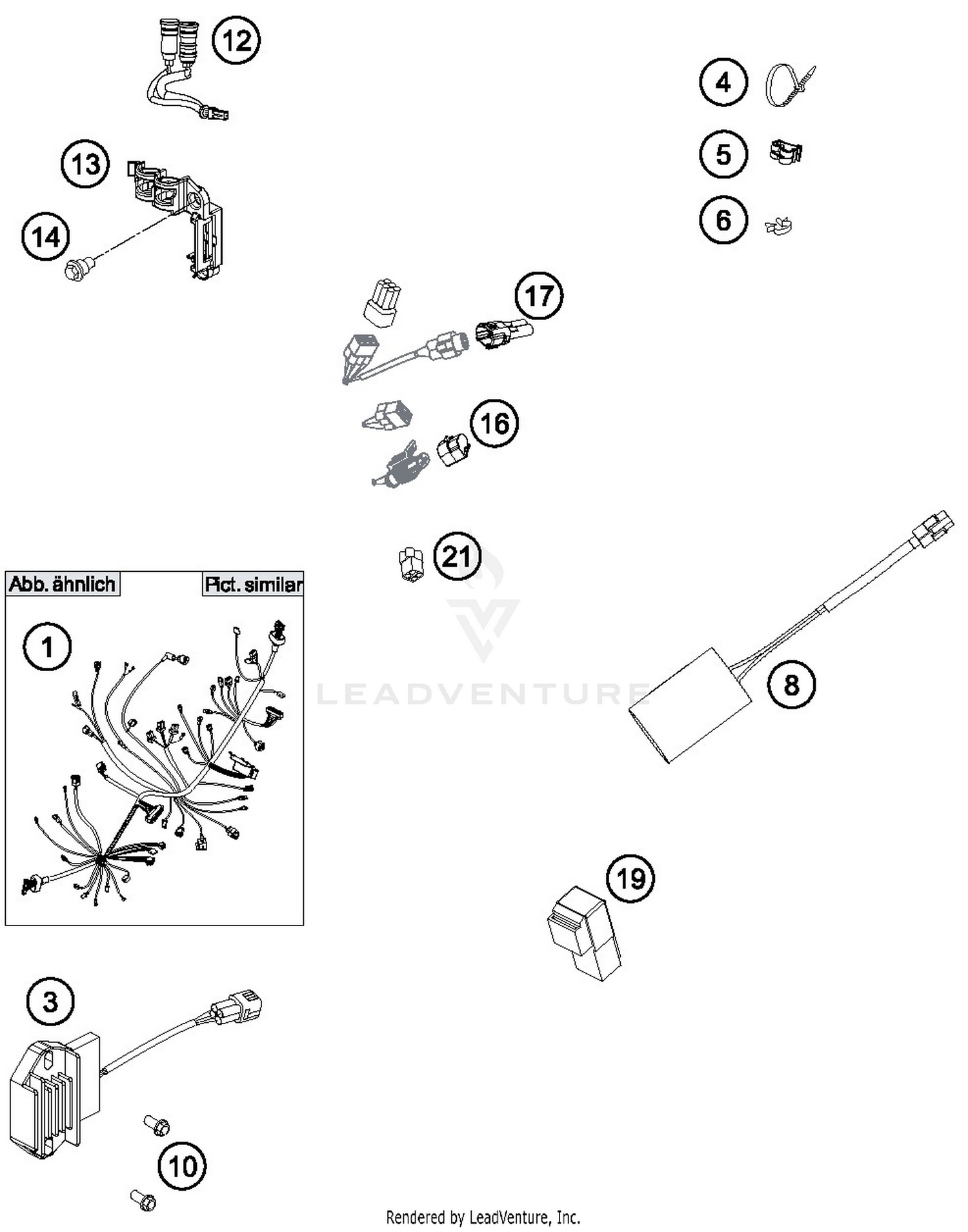 12

4

13

5

14

6

17

16

21

Abb. ähnlich

Pict. similar

1

LEADVENTURE

8

19

3

10

Rendered by LeadVenture, Inc.