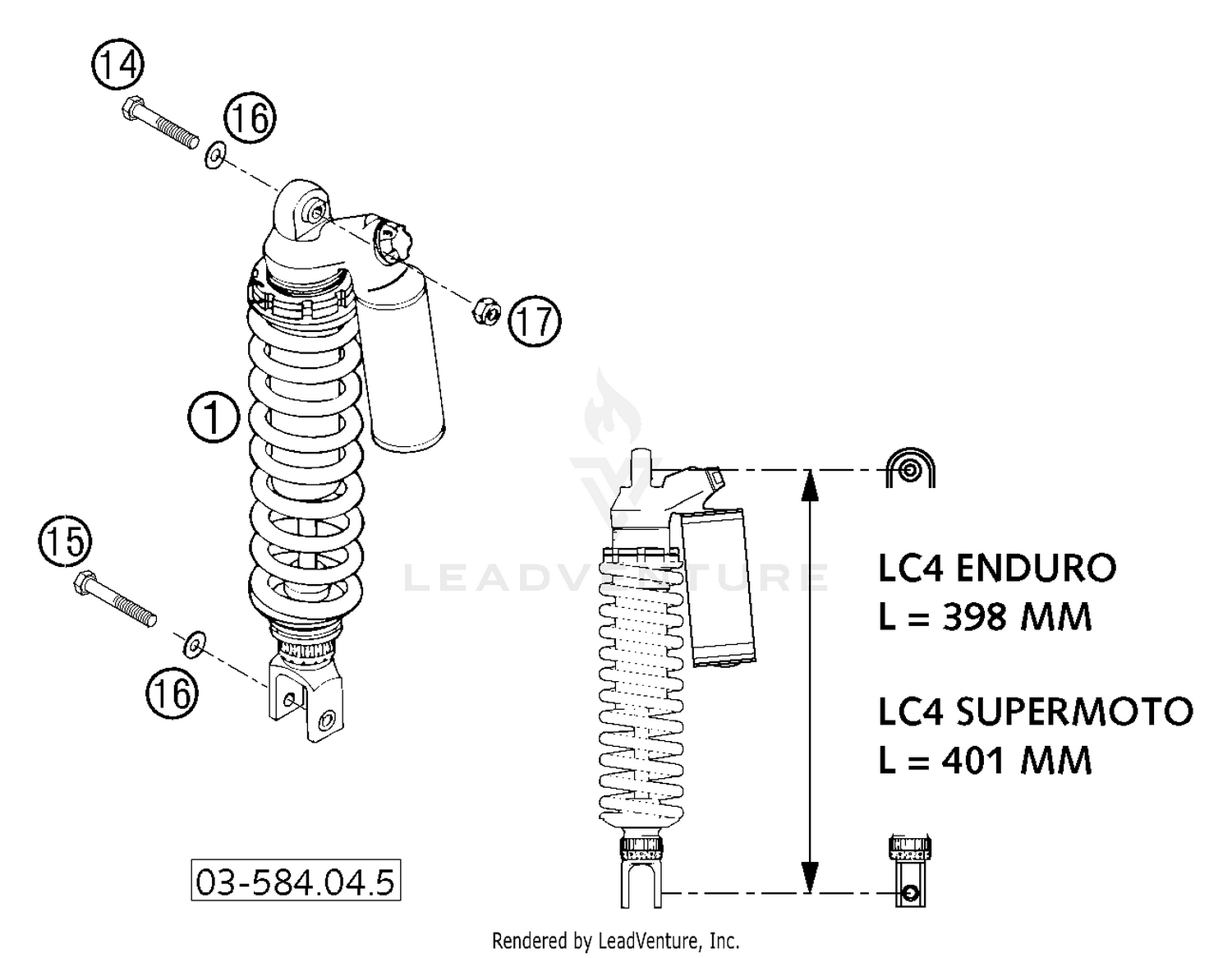 14

16

17

1

15

16

LEADVENTURE

LC4 ENDURO
L = 398 MM

LC4 SUPERMOTO
L = 401 MM

03-584.04.5

Rendered by LeadVenture, Inc.