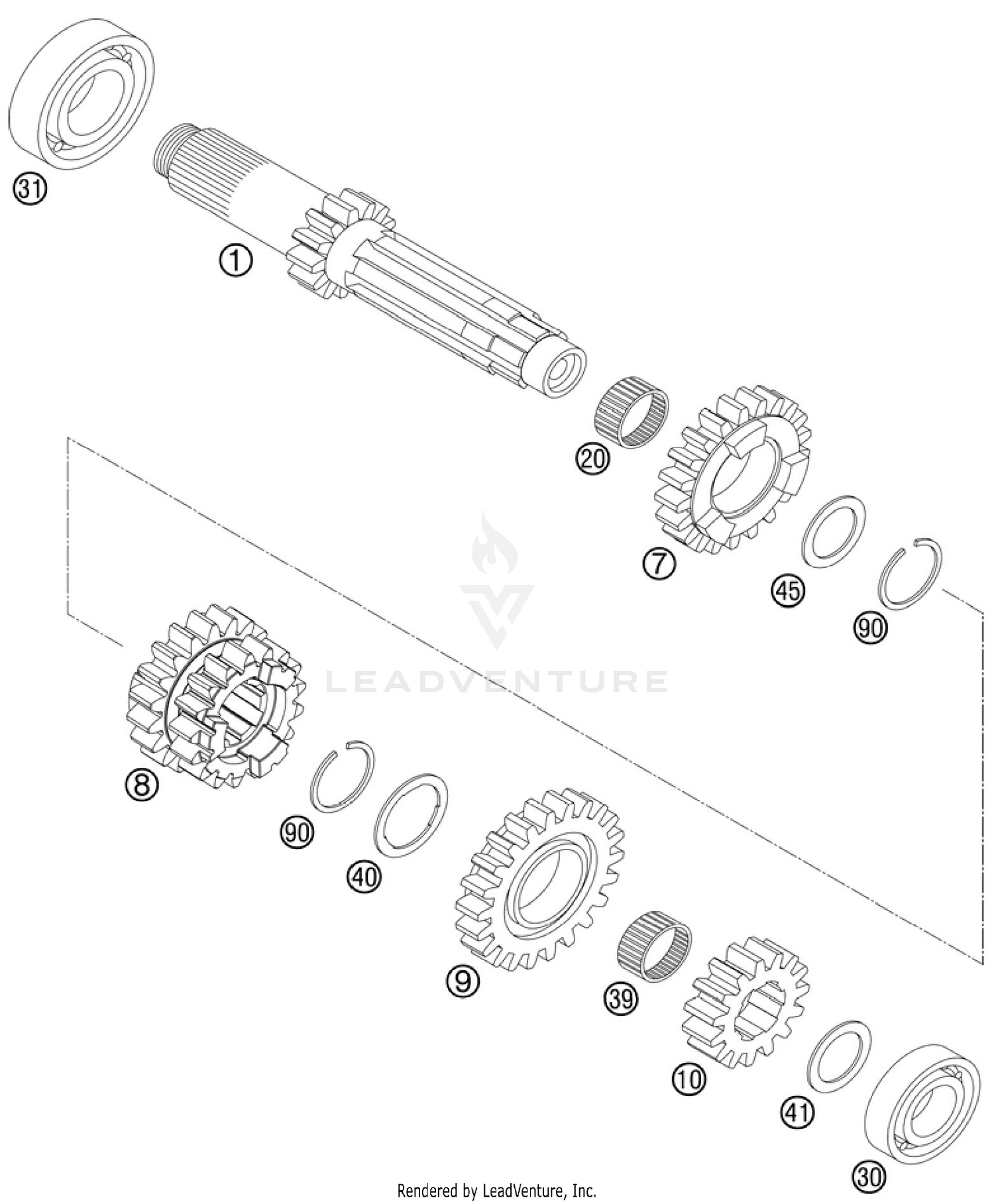 31

1

20

7

45

90

LEADVENTURE

8

90

40

9

39

10

41

30

Rendered by LeadVenture, Inc.