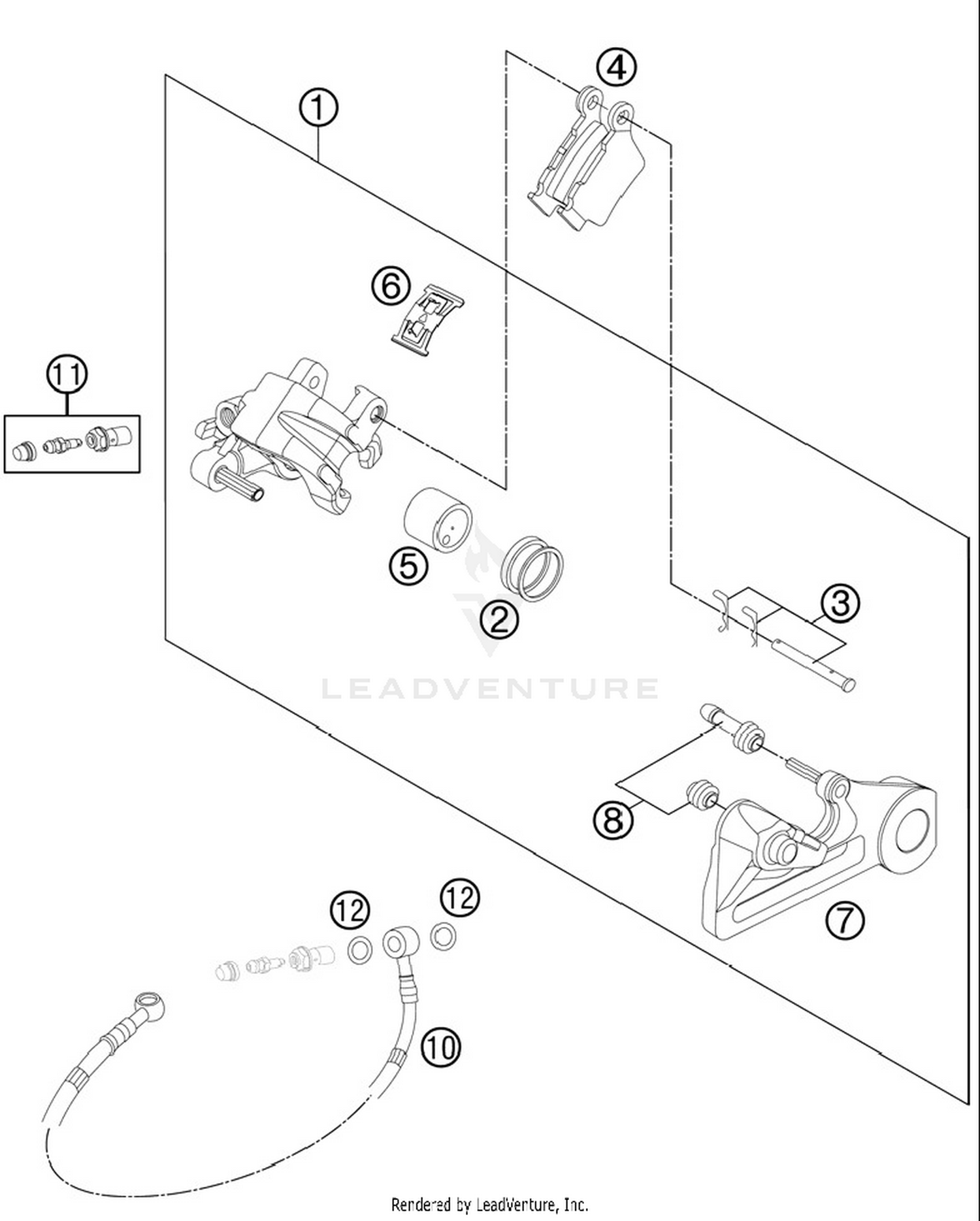 4
1
6
11
5
2
3
LEADVENTURE
8
7
12
12
10
Rendered by LeadVenture, Inc.