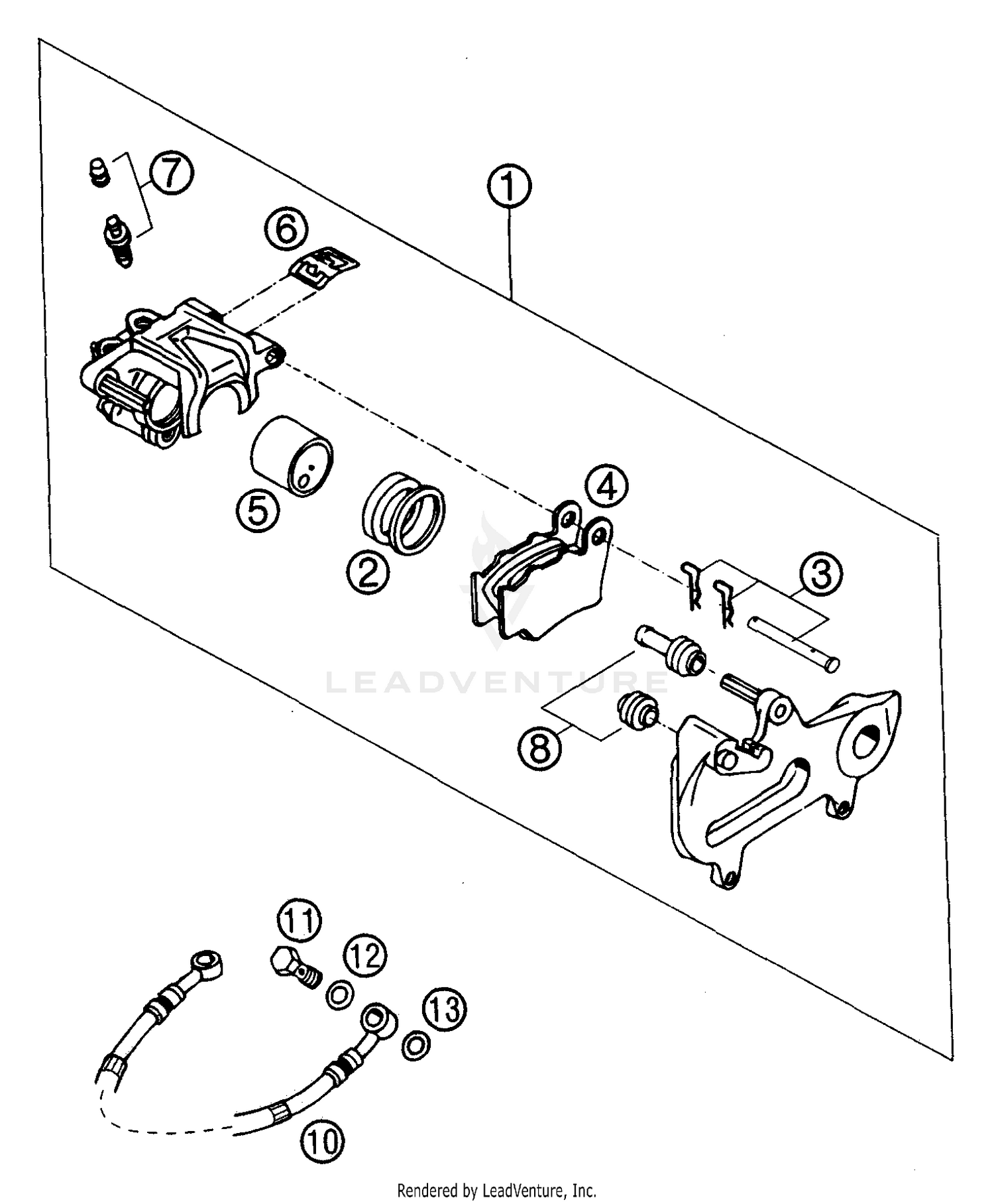 7
1
6
5
2
4
3
LEADVENTURE
8
11
12
13
10
Rendered by LeadVenture, Inc.