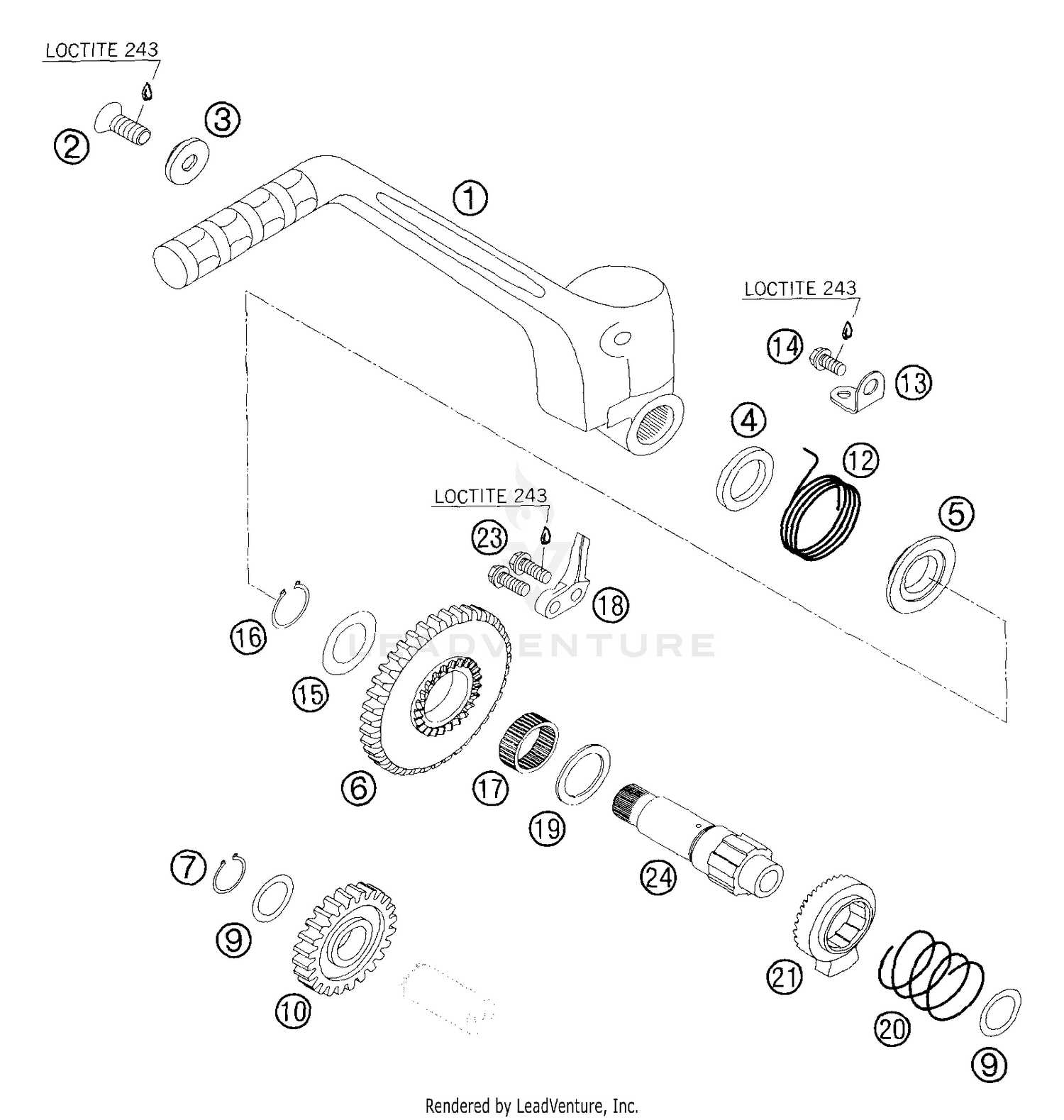 LOCTITE 243

2 3

1

LOCTITE 243

14 13

4

12

5

LOCTITE 243

23

18

16

15

LEADVENTURE

6

17

19

24

7

9

10

21

20

9

Rendered by LeadVenture, Inc.