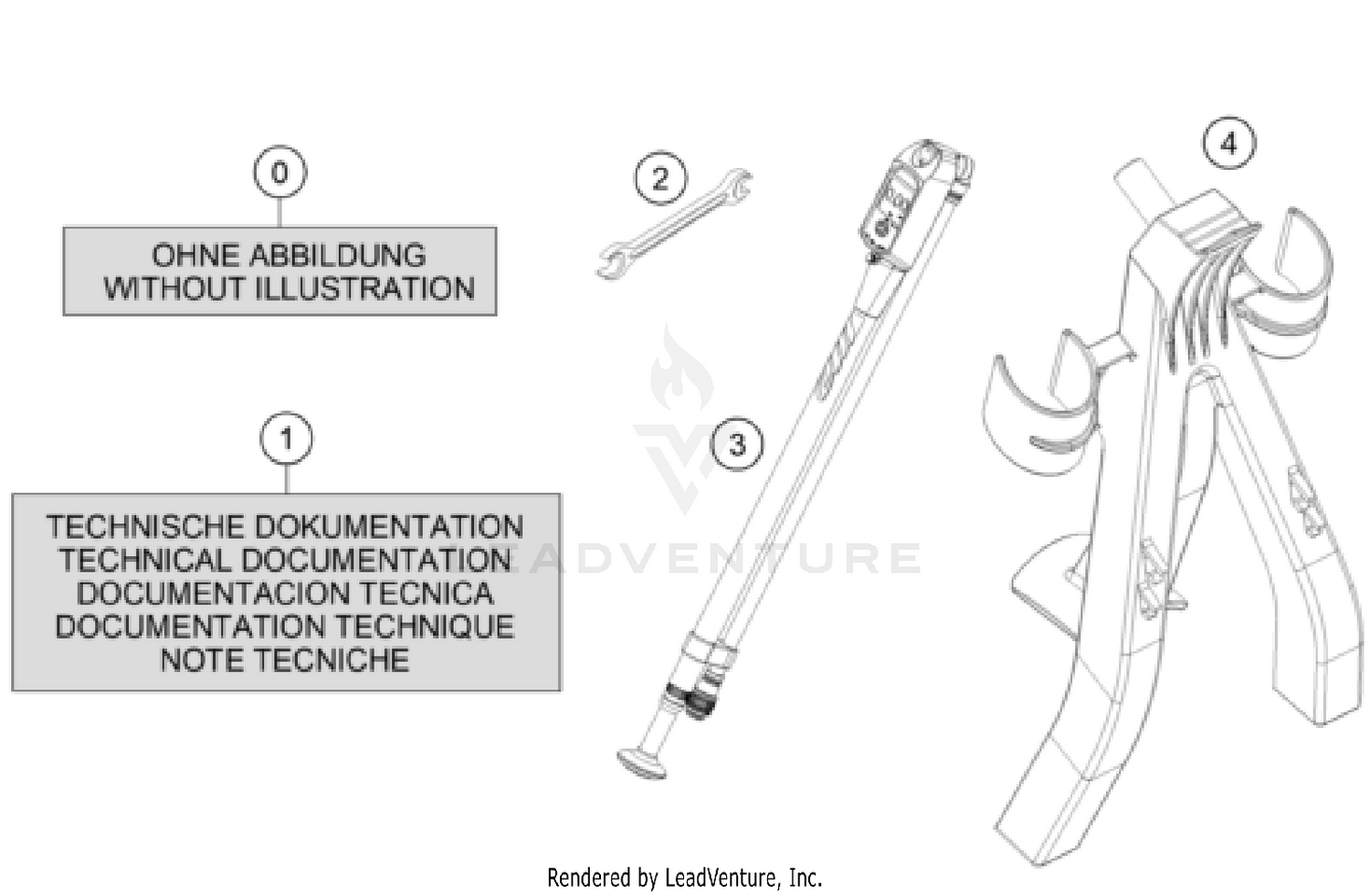 0

OHNE ABBILDUNG
WITHOUT ILLUSTRATION

1

TECHNISCHE DOKUMENTATION
TECHNICAL DOCUMENTATION
DOCUMENTACION TECNICA
DOCUMENTATION TECHNIQUE
NOTE TECNICHE

2

3

4

LEADVENTURE

Rendered by LeadVenture, Inc.