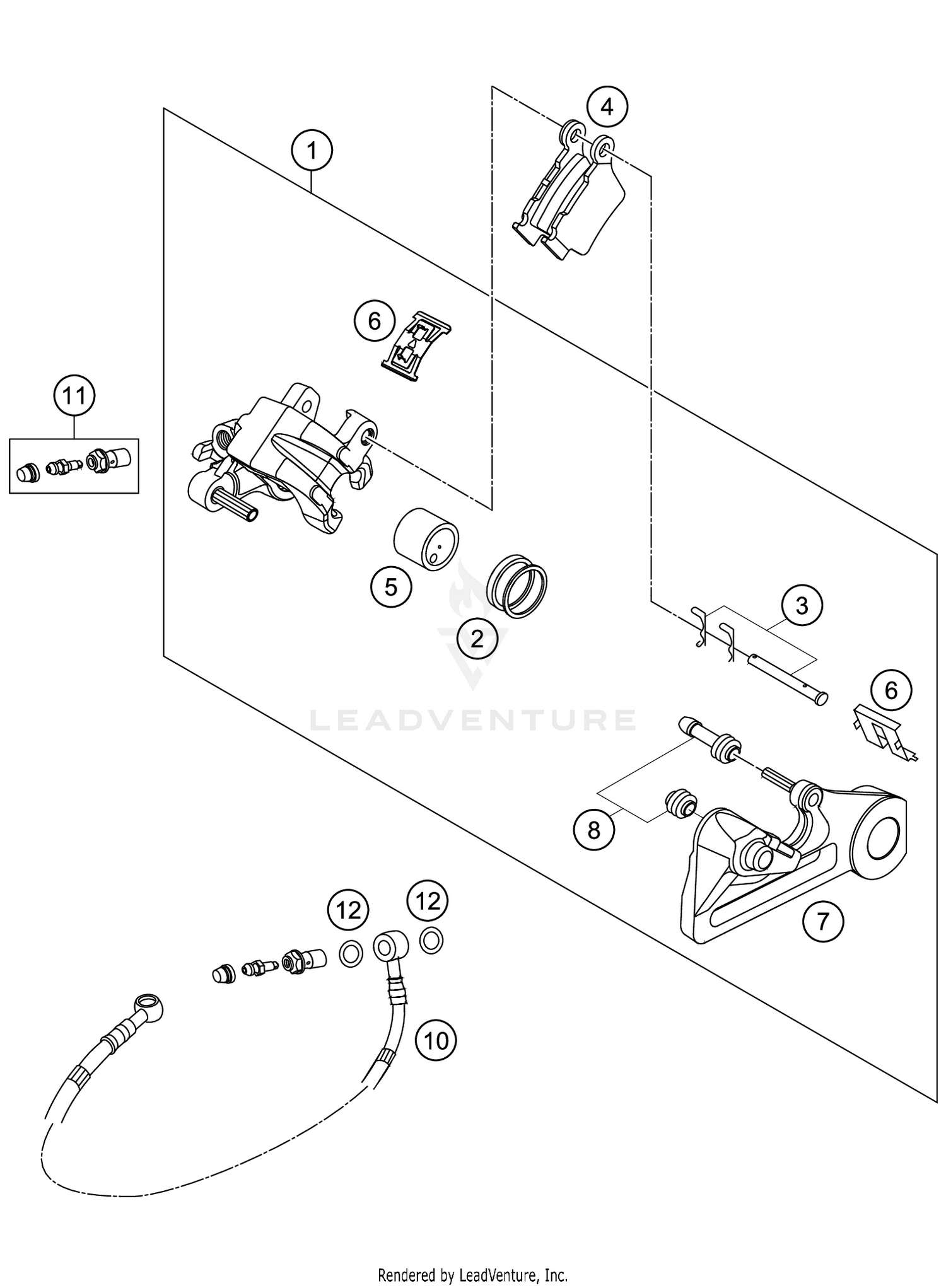 4
1
6
11
5
2
3
6
LEADVENTURE
8
7
12
12
10
Rendered by LeadVenture, Inc.