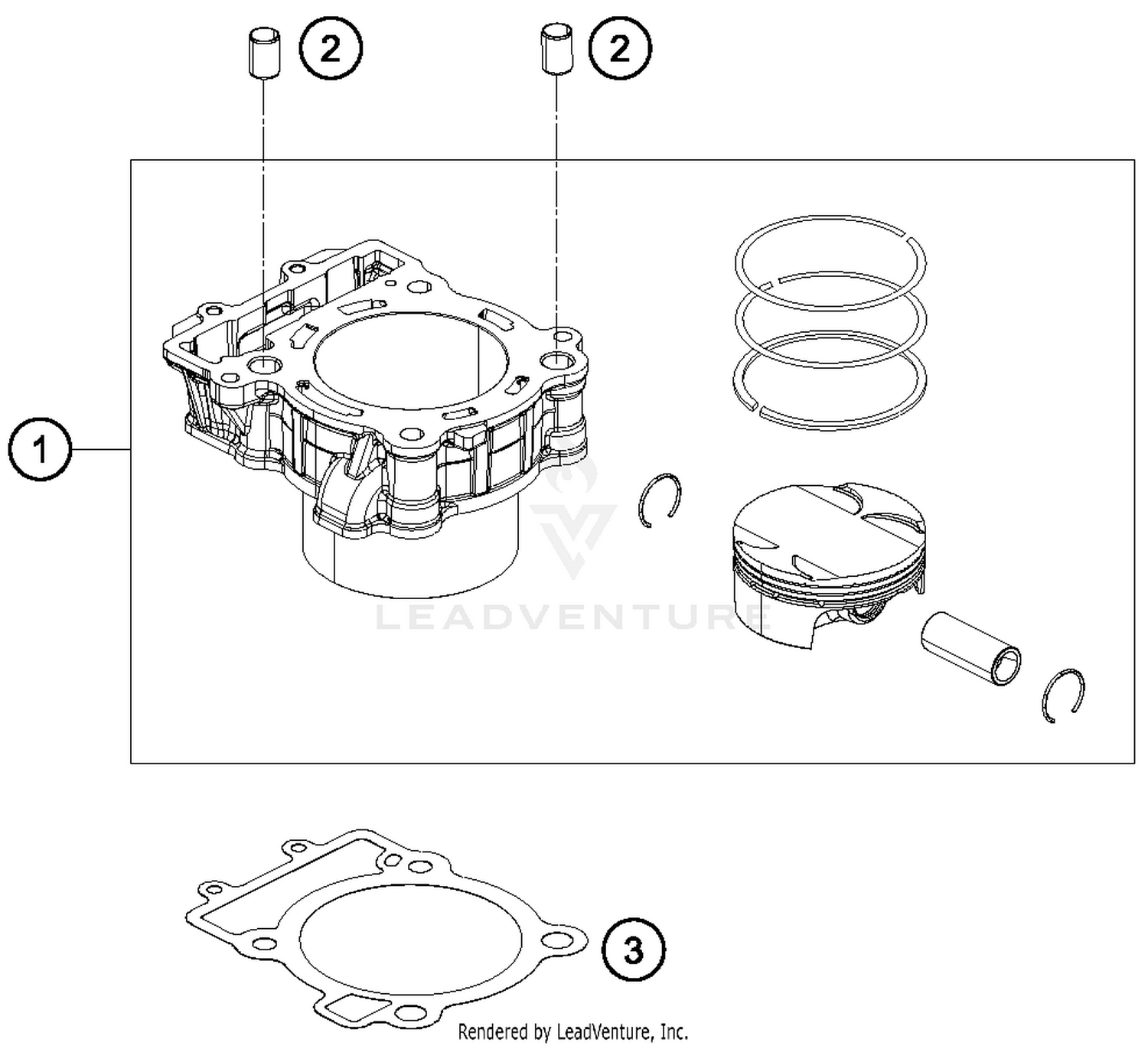 2
2
1
LEADVENTURE
3
Rendered by LeadVenture, Inc.