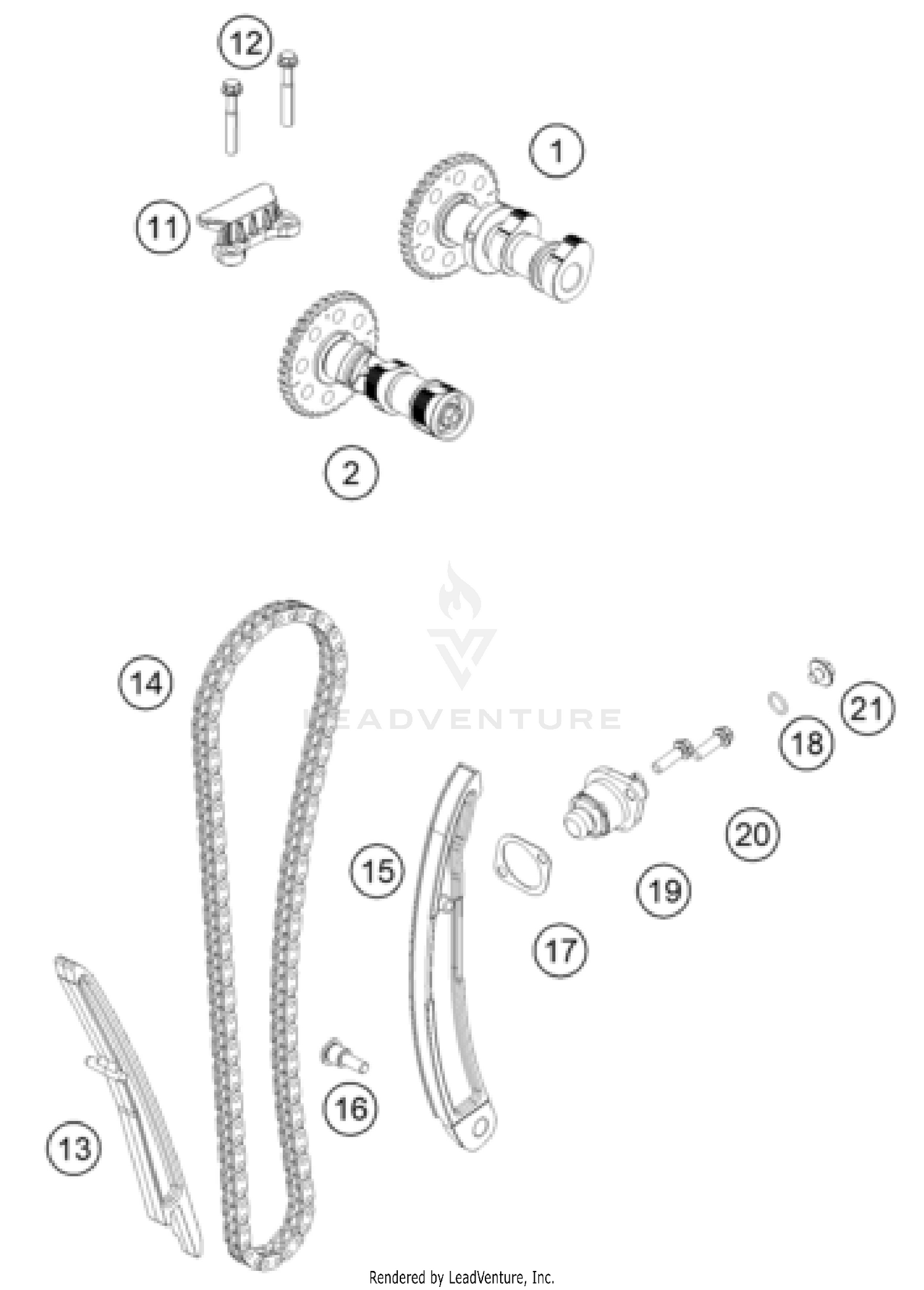 12

1

11

2

LEADVENTURE

14

21

18

20

15

19

17

16

13

Rendered by LeadVenture, Inc.