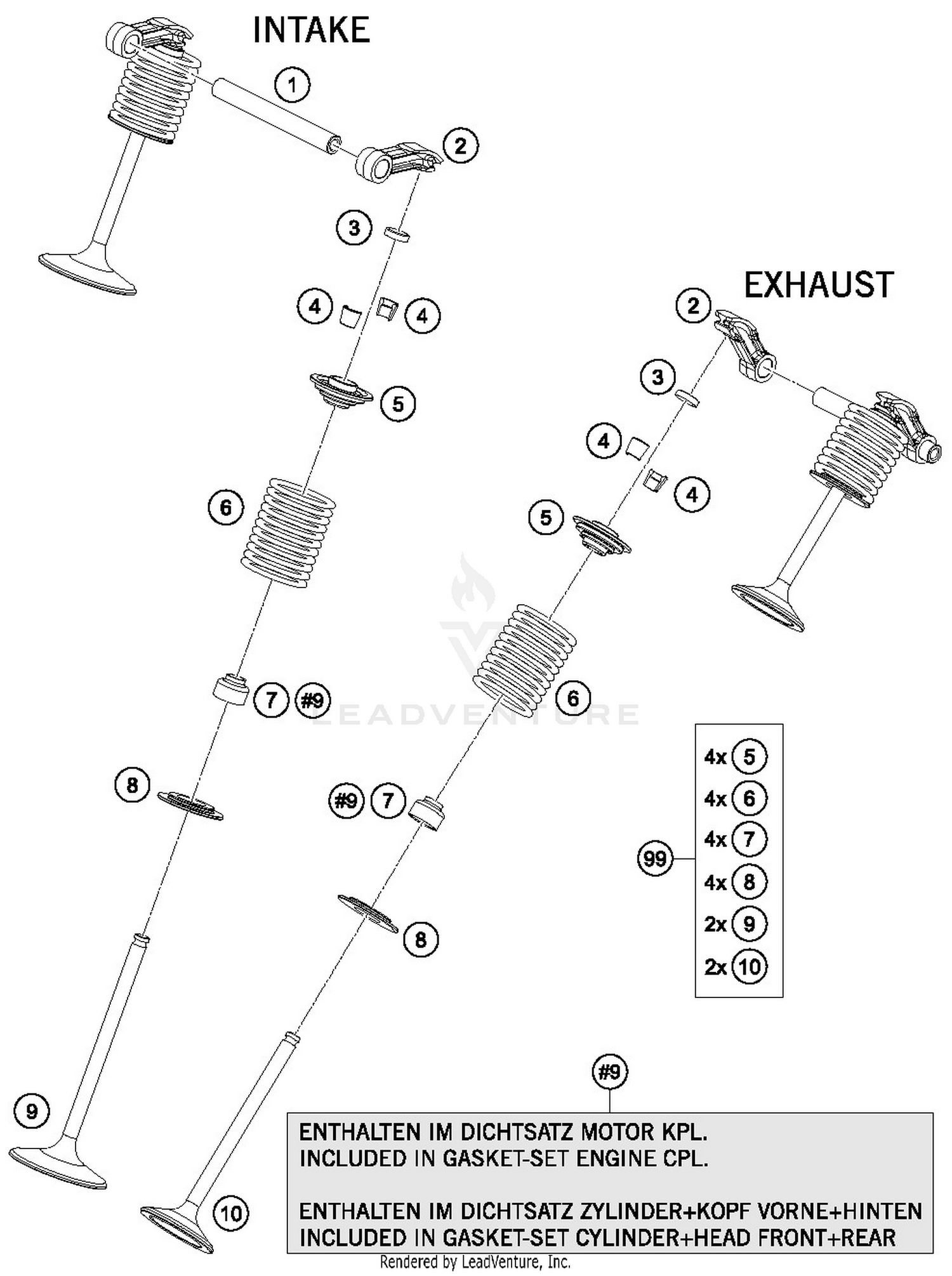 INTAKE

1

2

3

4

4

5

6

7 #9

8

9

EXHAUST

2

3

4

4

5

6

#9 7

8

10

LEADVENTURE

99

4x 5
4x 6
4x 7
4x 8
2x 9
2x 10

#9

ENTHALTEN IM DICHTSATZ MOTOR KPL.
INCLUDED IN GASKET-SET ENGINE CPL.

ENTHALTEN IM DICHTSATZ ZYLINDER+KOPF VORNE+HINTEN
INCLUDED IN GASKET-SET CYLINDER+HEAD FRONT+REAR

Rendered by LeadVenture, Inc.