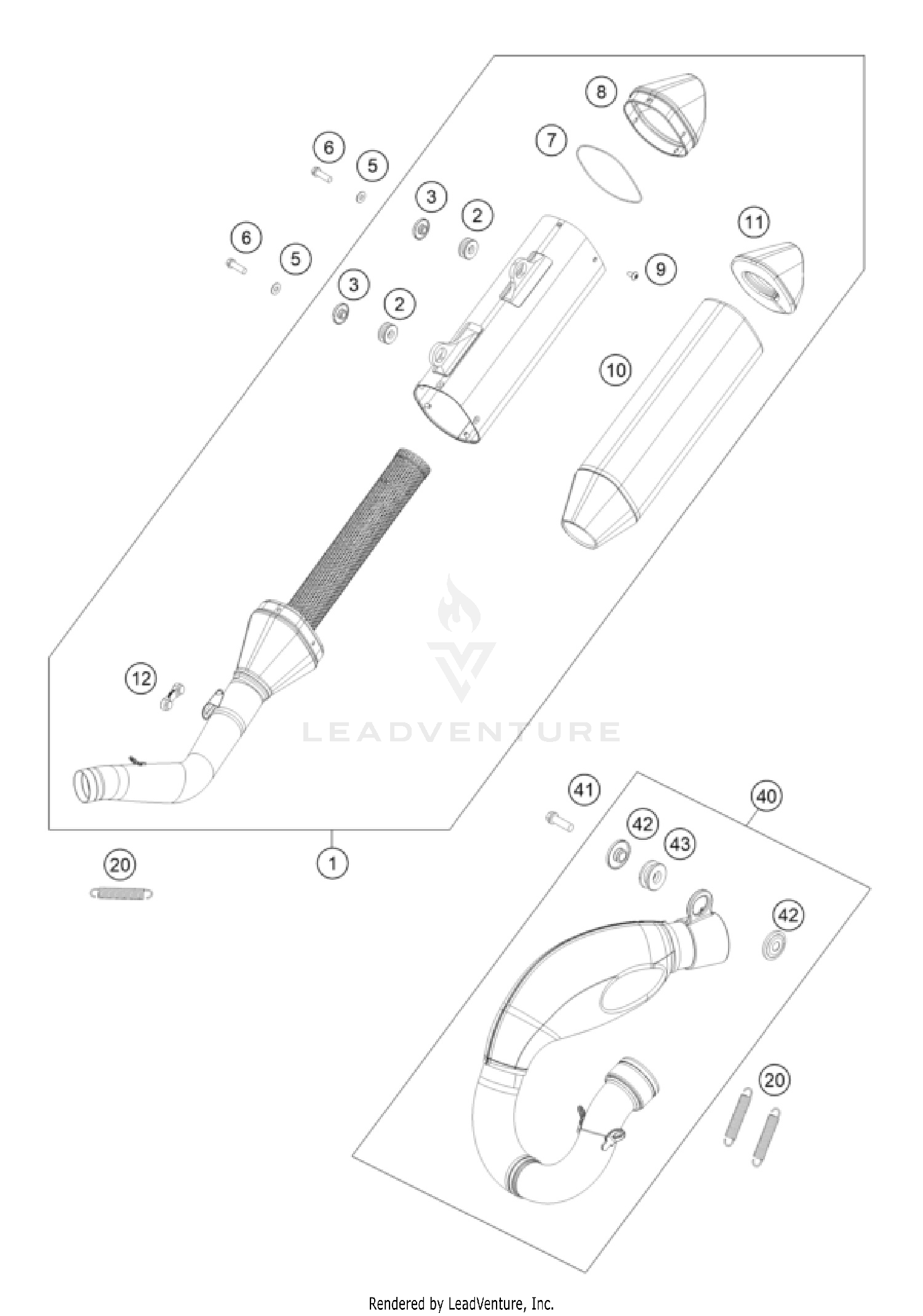 8
7
6
5
3
2
11
6
5
9
3
2
10
12
LEADVENTURE
41
40
42
43
1
20
42
20
Rendered by LeadVenture, Inc.