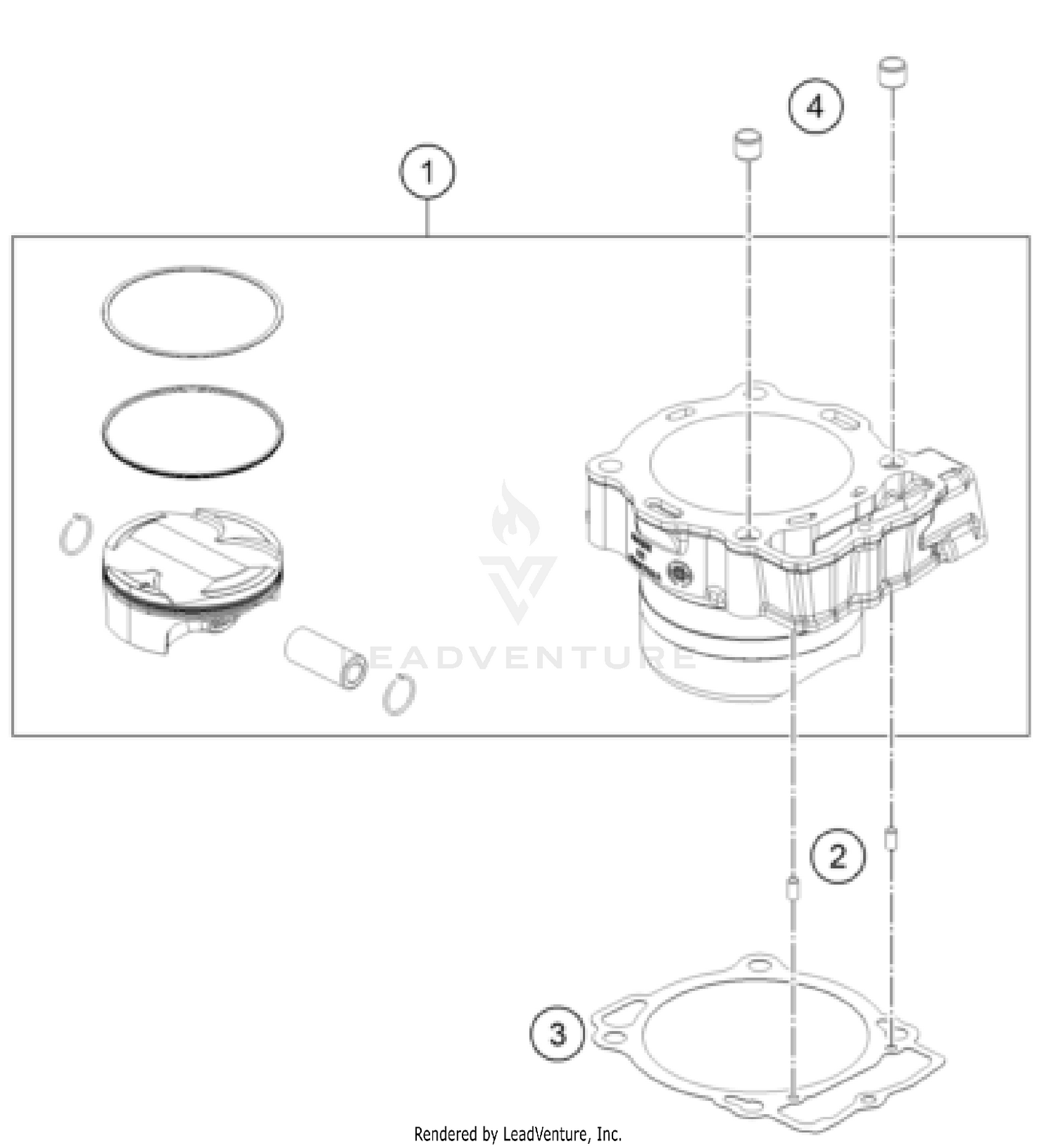 4

1

LEADVENTURE

2

3

Rendered by LeadVenture, Inc.