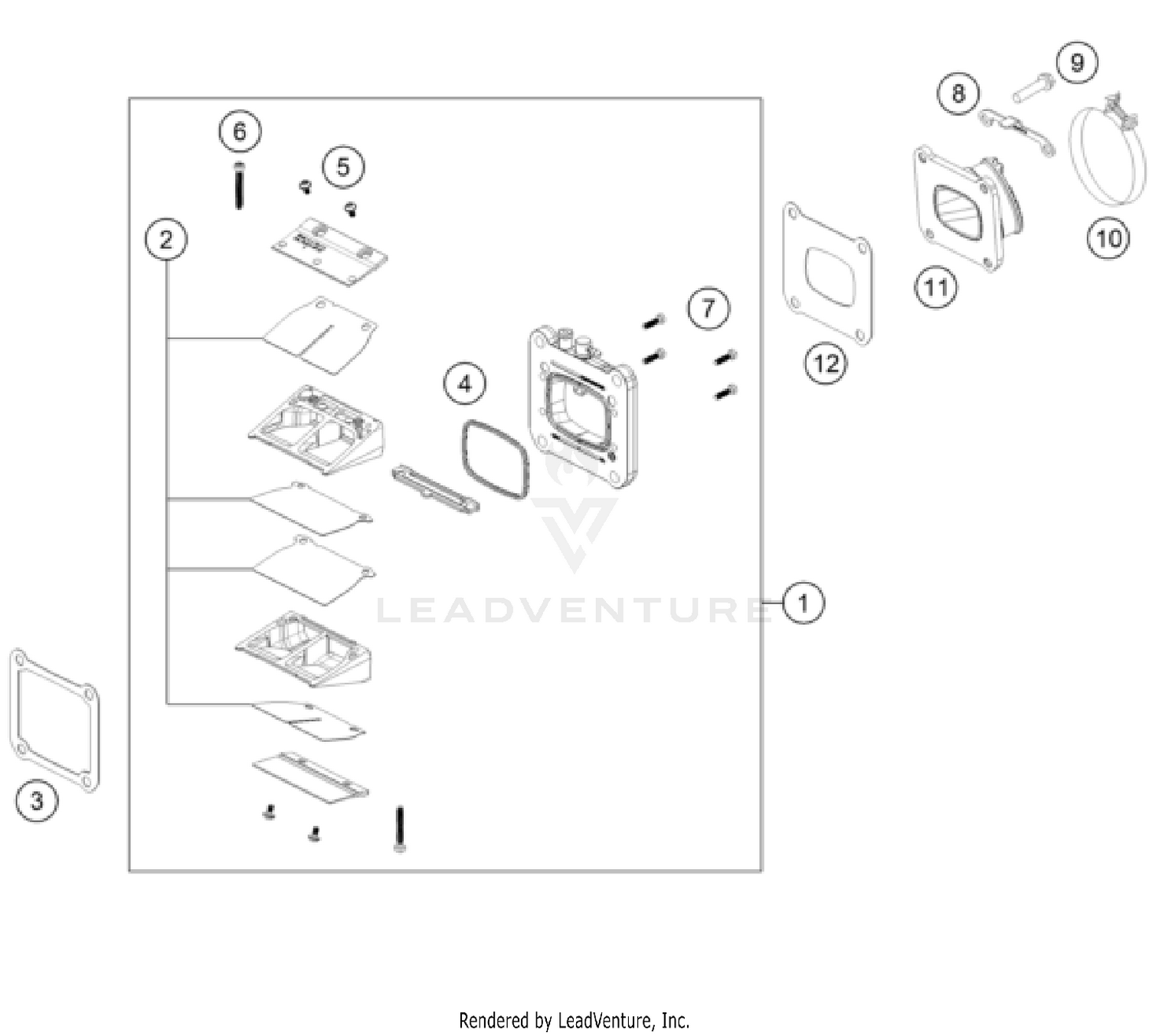 9
8
6
5
10
2
11
7
12
4
LEADVENTURE
1
3
Rendered by LeadVenture, Inc.