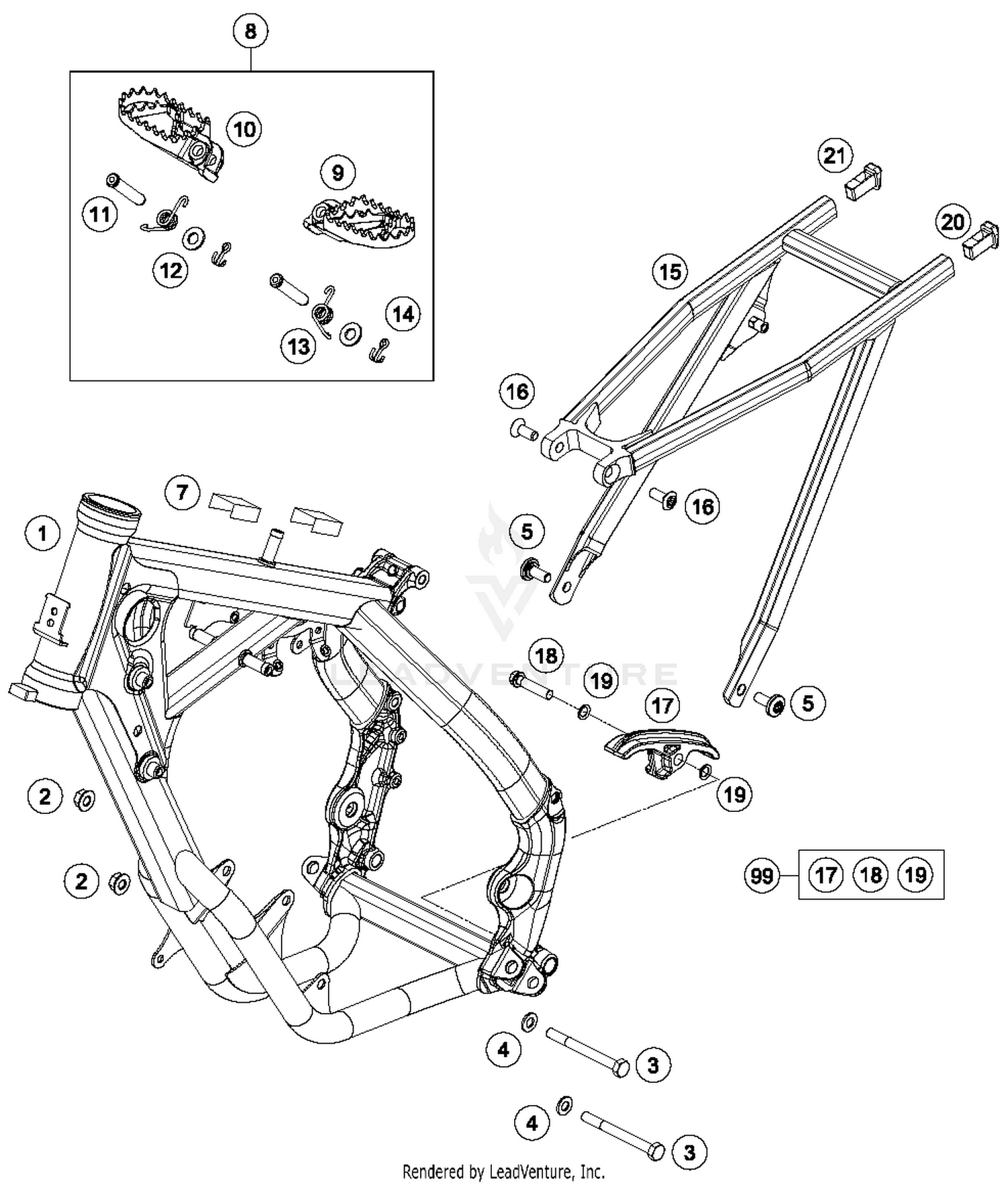 8
10
9
11
12
13
14
21
20
15
16
16
7
1
5
18
19
17
5
19
2
2
99
17
18
19
4
3
4
3
LEADVENTURE
Rendered by LeadVenture, Inc.