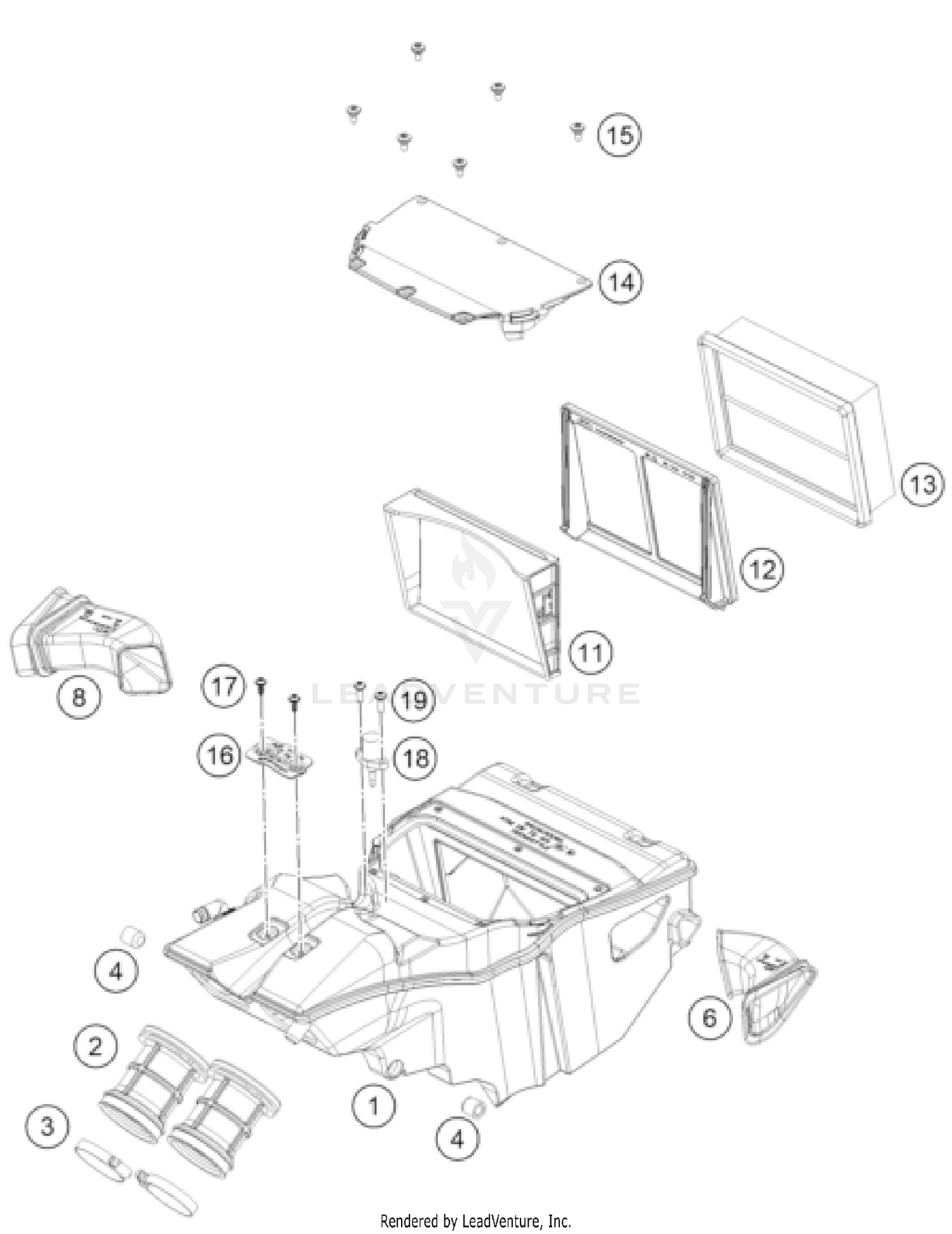 15

14

13

12

11

8

17

19

16

18

LEADVENTURE

4

6

2

1

3

4

Rendered by LeadVenture, Inc.