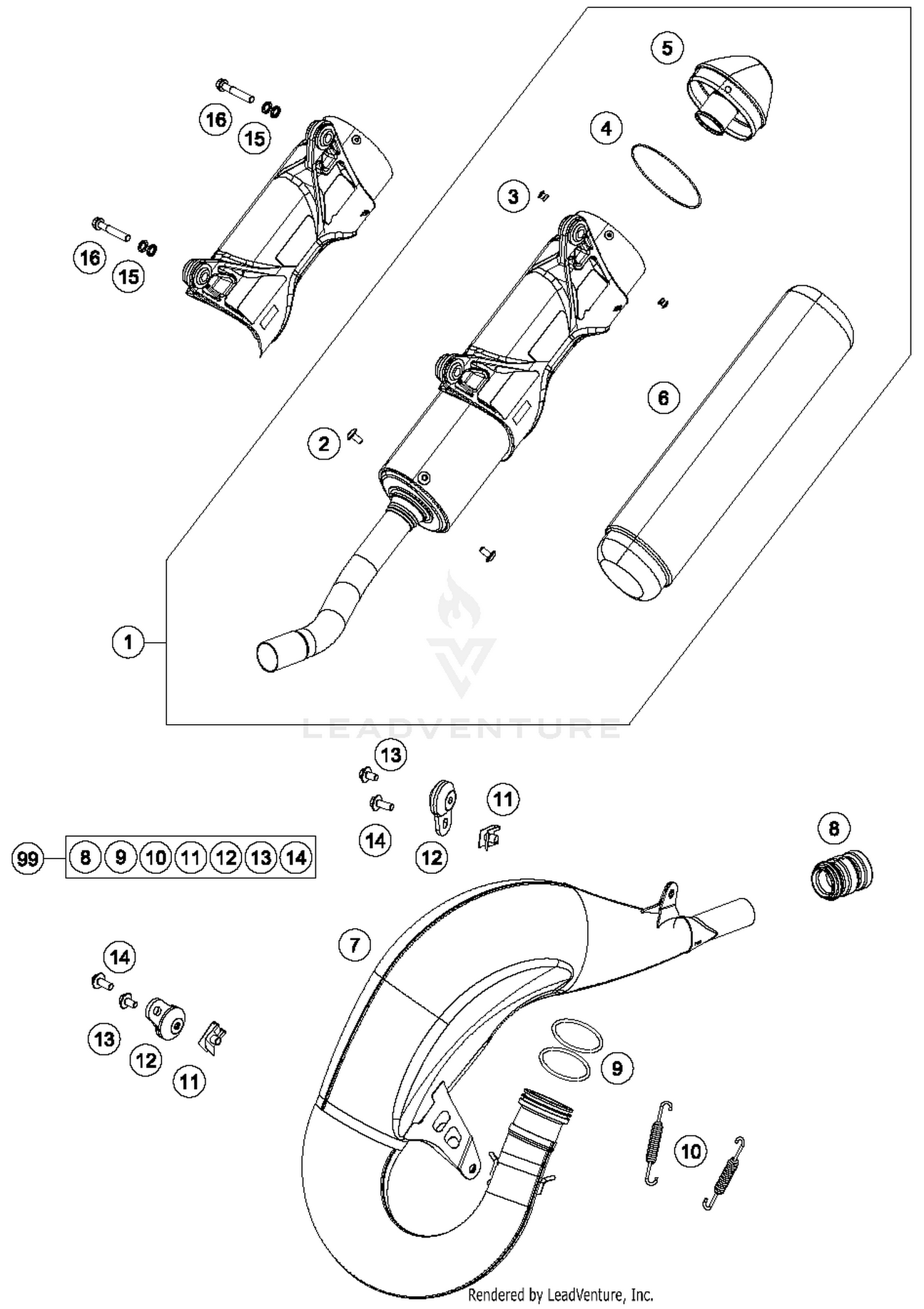 5
16
15
4
3
16
15
6
2
1
LEADVENTURE
13
11
14
12
8
99
8 9 10 11 12 13 14
7
14
13
12
11
9
10
Rendered by LeadVenture, Inc.