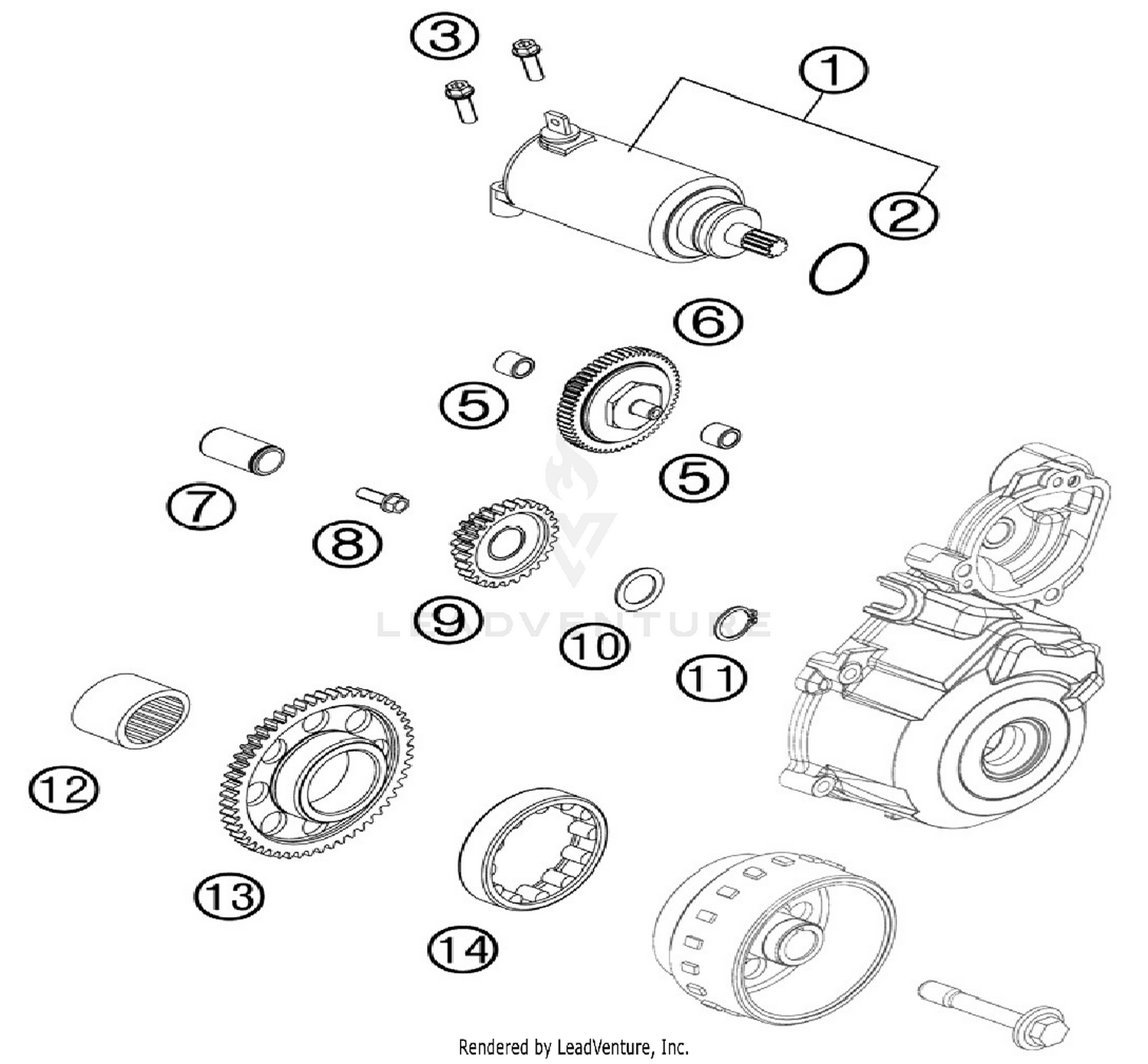 3
1
2
6
5
5
7
8
9
10
11
LEADVENTURE
12
13
14
Rendered by LeadVenture, Inc.