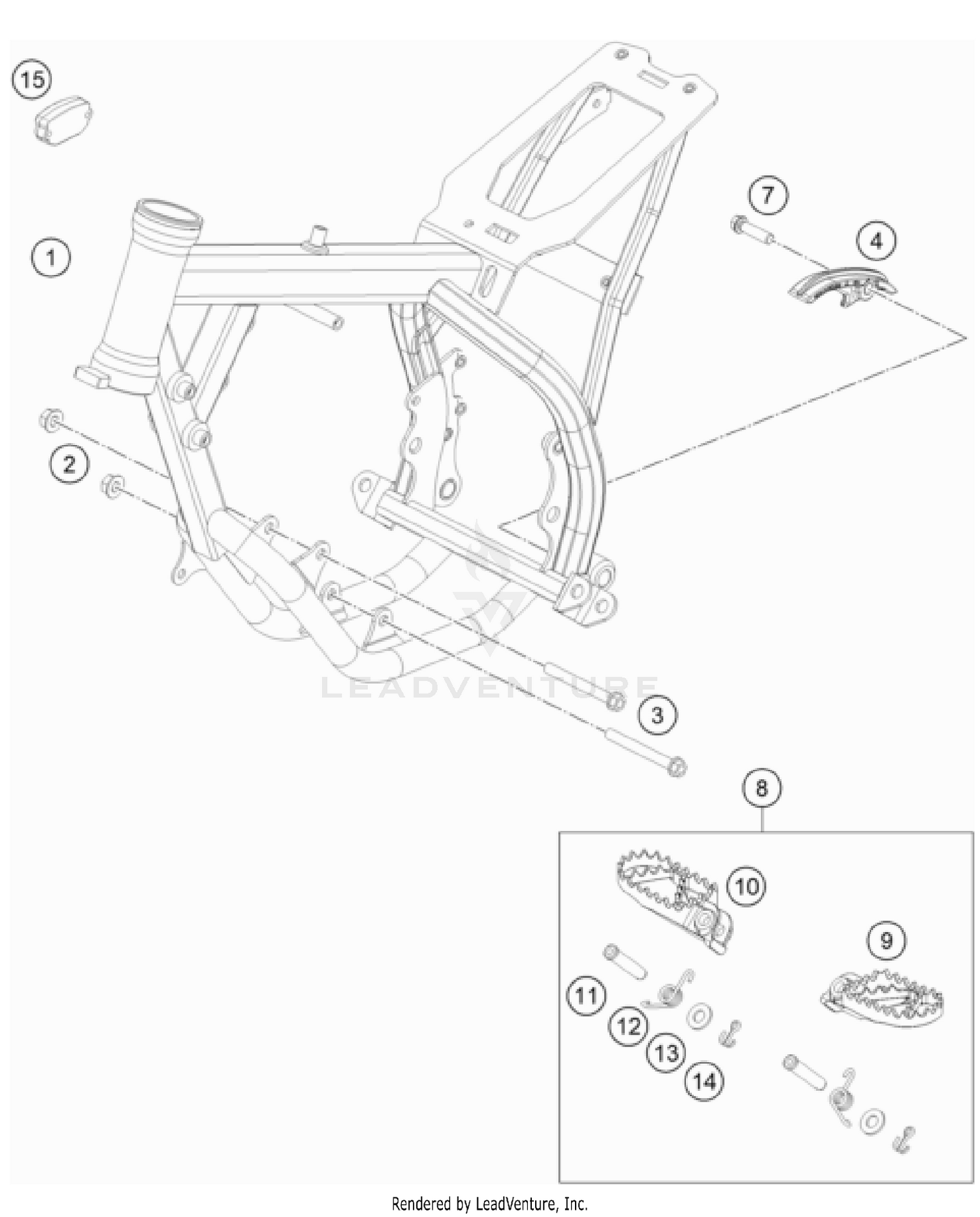 15

1

7

4

2

LEADVENTURE

3

8

10

9

11

12

13

14

Rendered by LeadVenture, Inc.