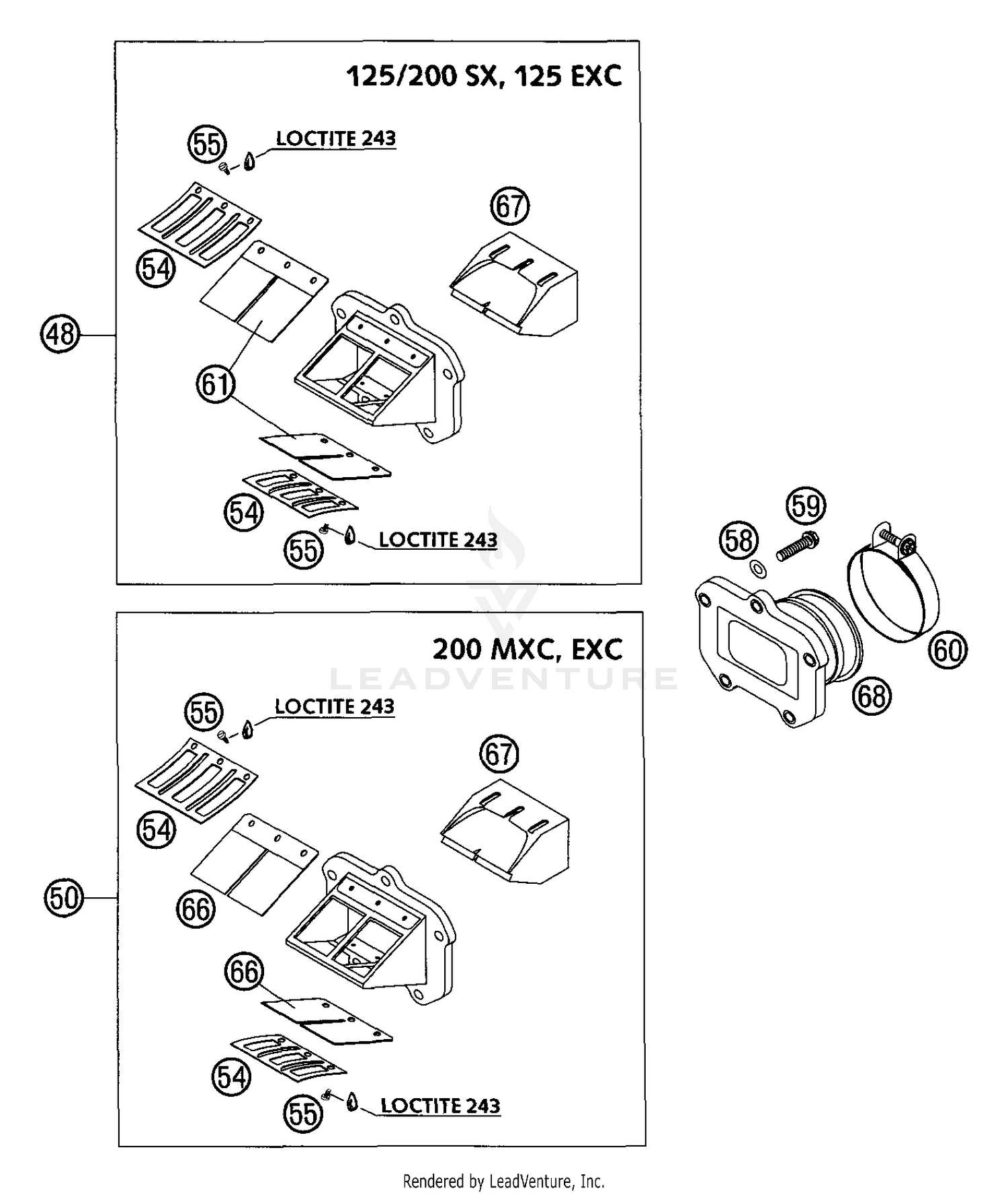 125/200 SX, 125 EXC

55 LOCTITE 243

67

54

48

61

54

55 LOCTITE 243

59

58

60

68

LEADVENTURE

200 MXC, EXC

55 LOCTITE 243

67

54

50

66

66

54

55 LOCTITE 243

Rendered by LeadVenture, Inc.