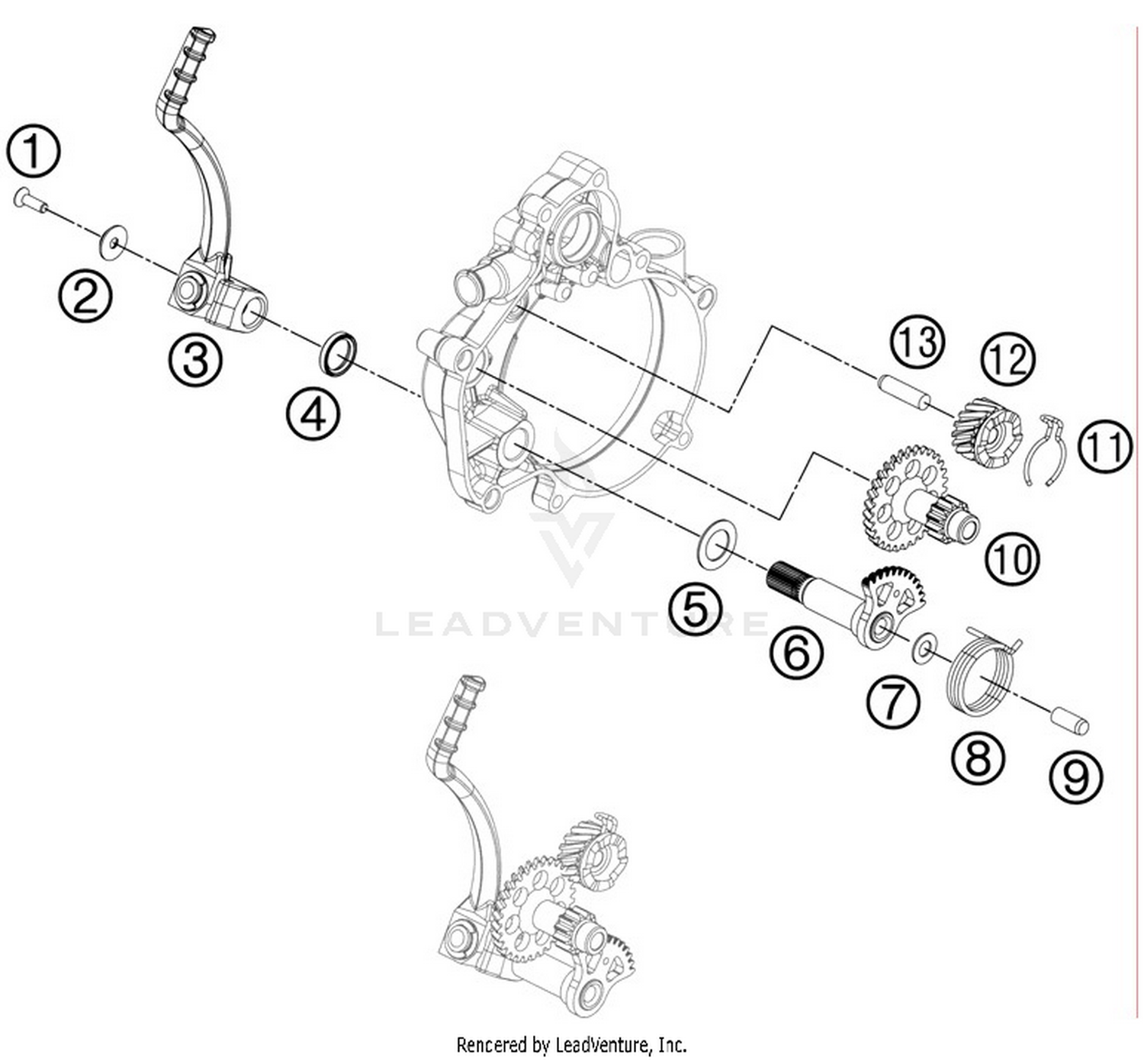 1
2
3
4
13
12
11
10
5
6
7
8
9
LEADVENTURE
Rencered by LeadVenture, Inc.