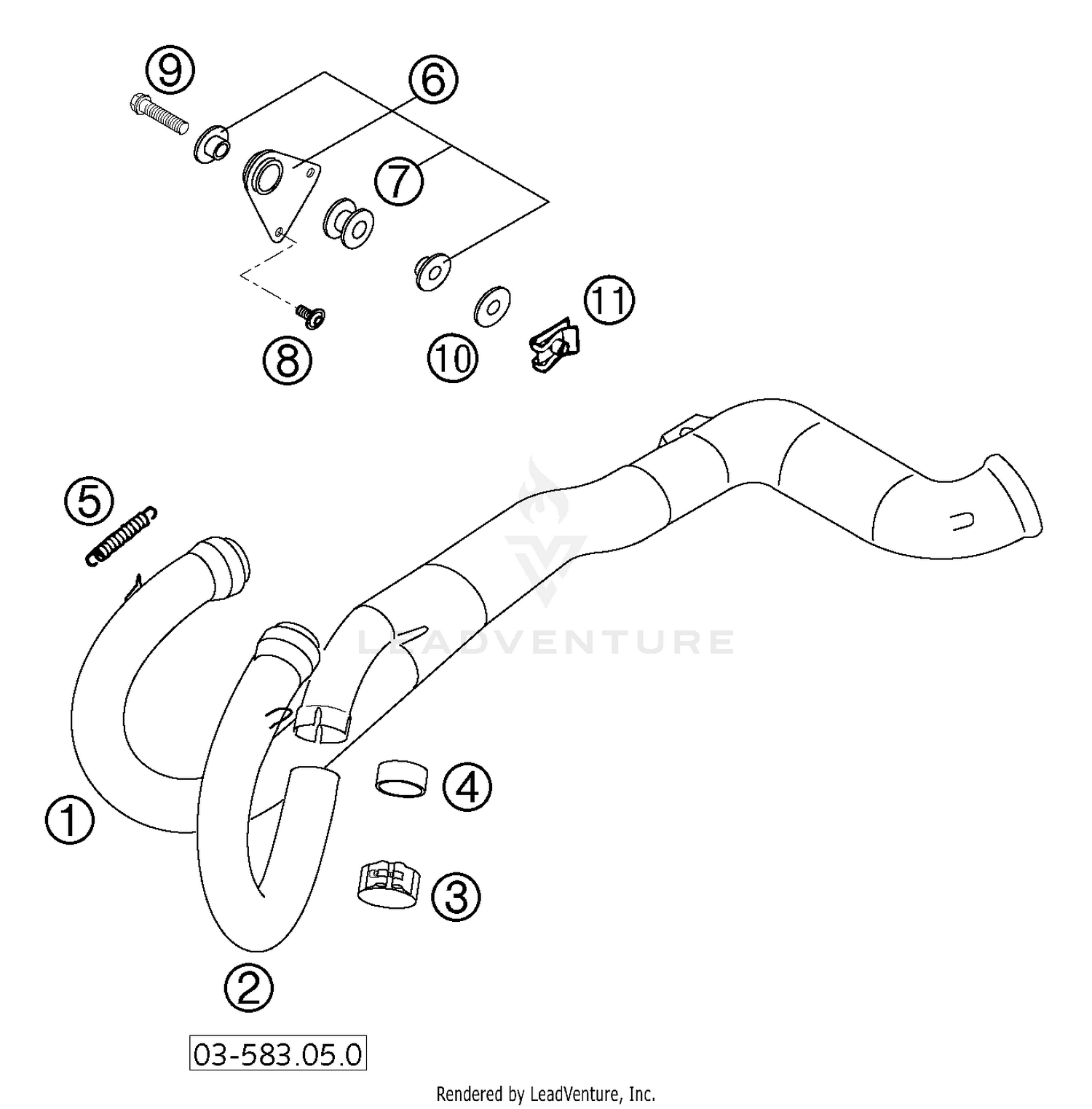 9
6
7
8
10
11
5
LEADVENTURE
4
1
3
2
03-583.05.0
Rendered by LeadVenture, Inc.