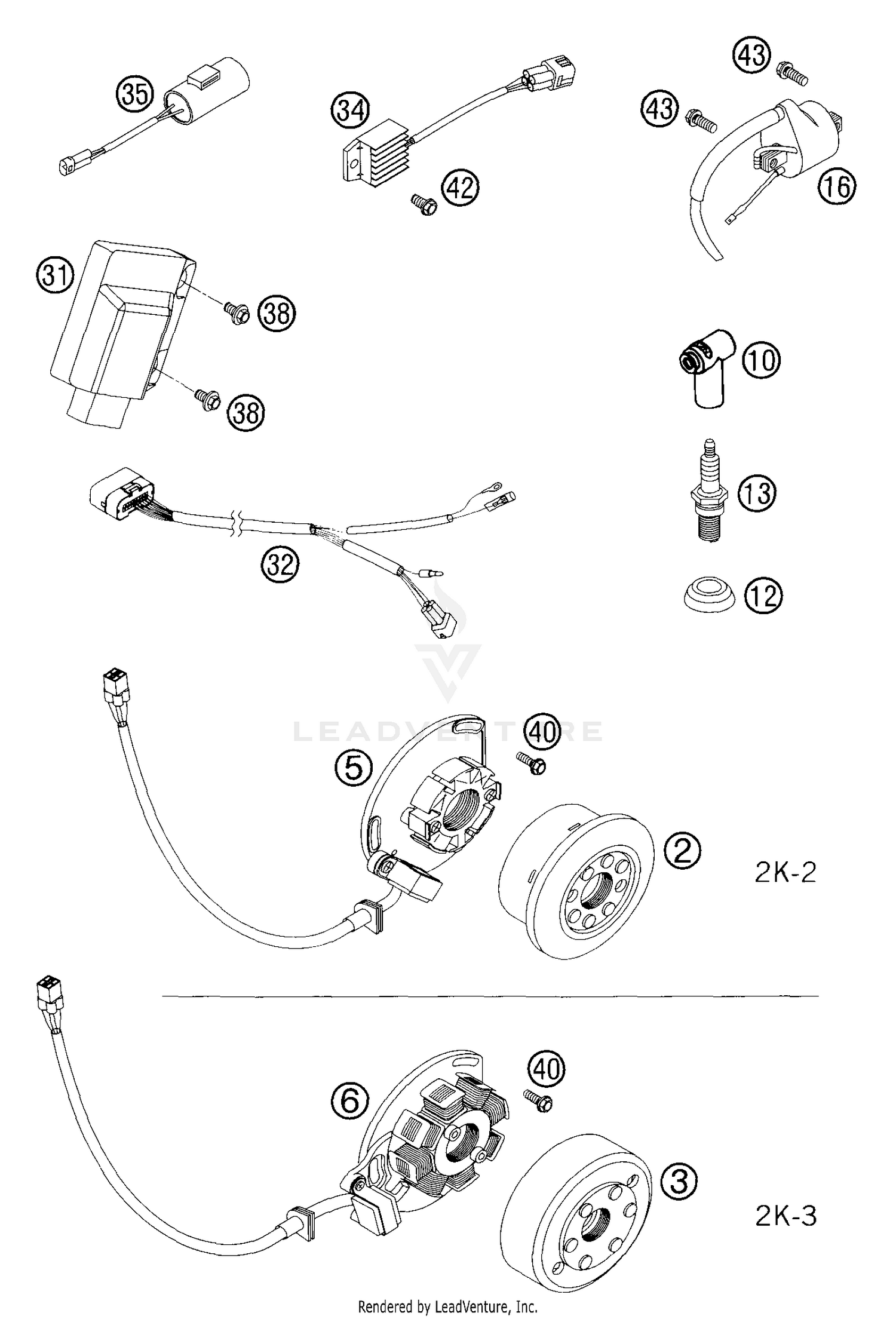 35
34
43
43
42
16
31
38
38
10
13
32
12
LEADVENTURE
40
5
2
2K-2
40
6
3
2K-3
Rendered by LeadVenture, Inc.