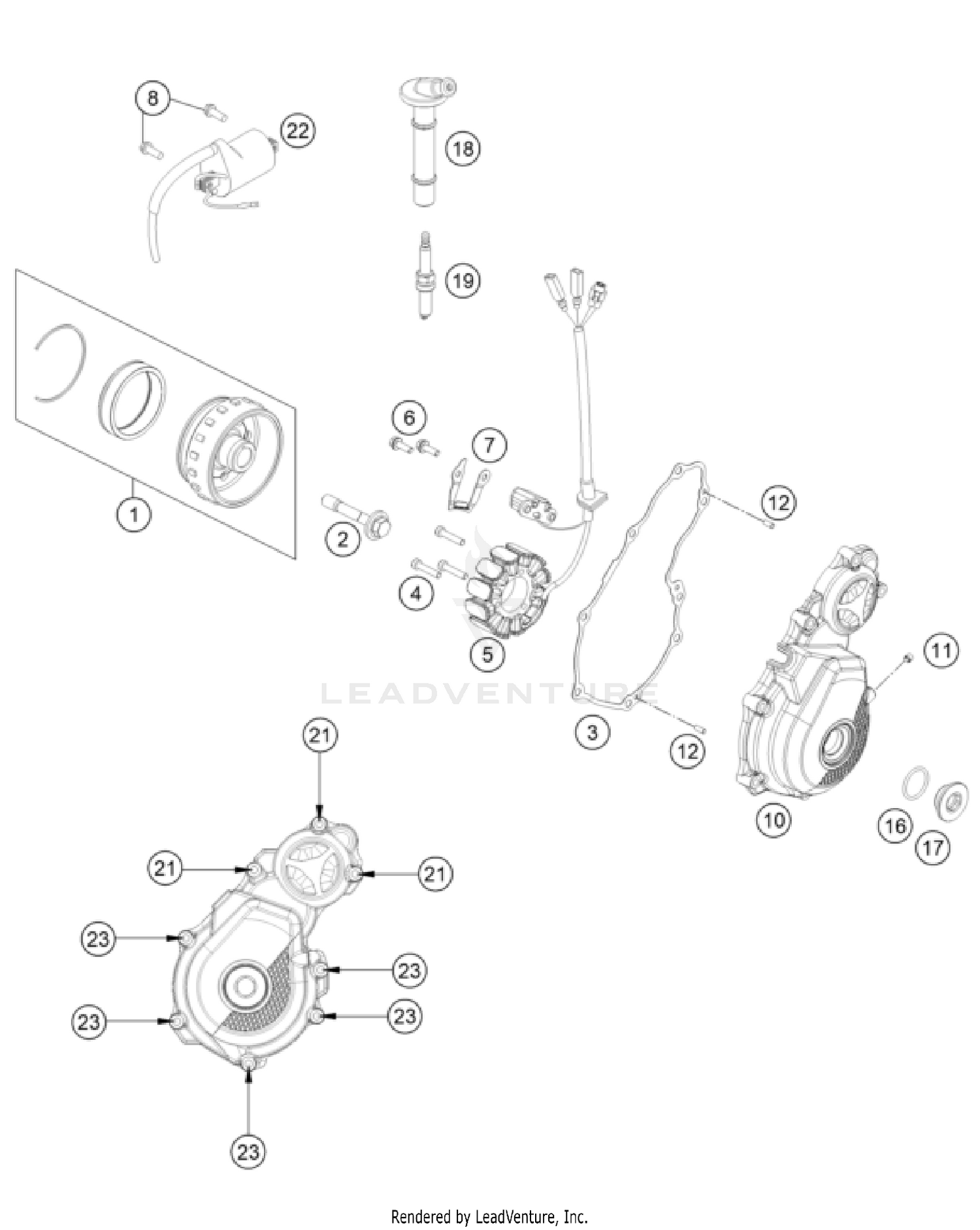 8
22
18
19
6
7
1
2
12
4
5
11
LEADVENTURE
3
12
21
10
16
17
21
21
23
23
23
23
23
Rendered by LeadVenture, Inc.