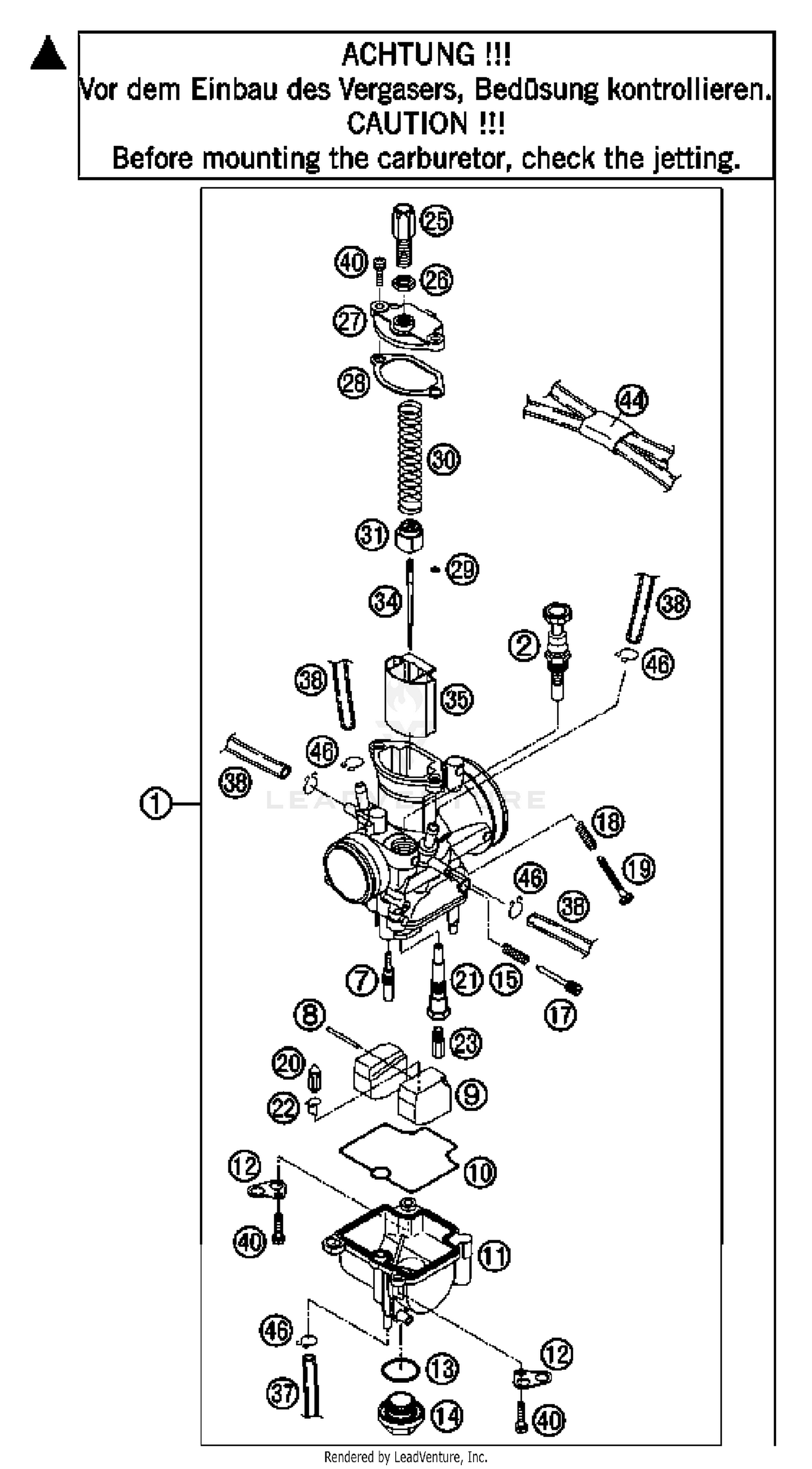 ACHTUNG !!!
Vor dem Einbau des Vergasers, Bedüsung kontrollieren.
CAUTION !!!
Before mounting the carburetor, check the jetting.

25
40
26
27
28
44
30
31
29
34
38
2
46
38
35
38
46
1
18
19
46
38
7
21
15
17
8
23
20
9
22
10
12
40
11
46
12
13
37
14
40

Rendered by LeadVenture, Inc.