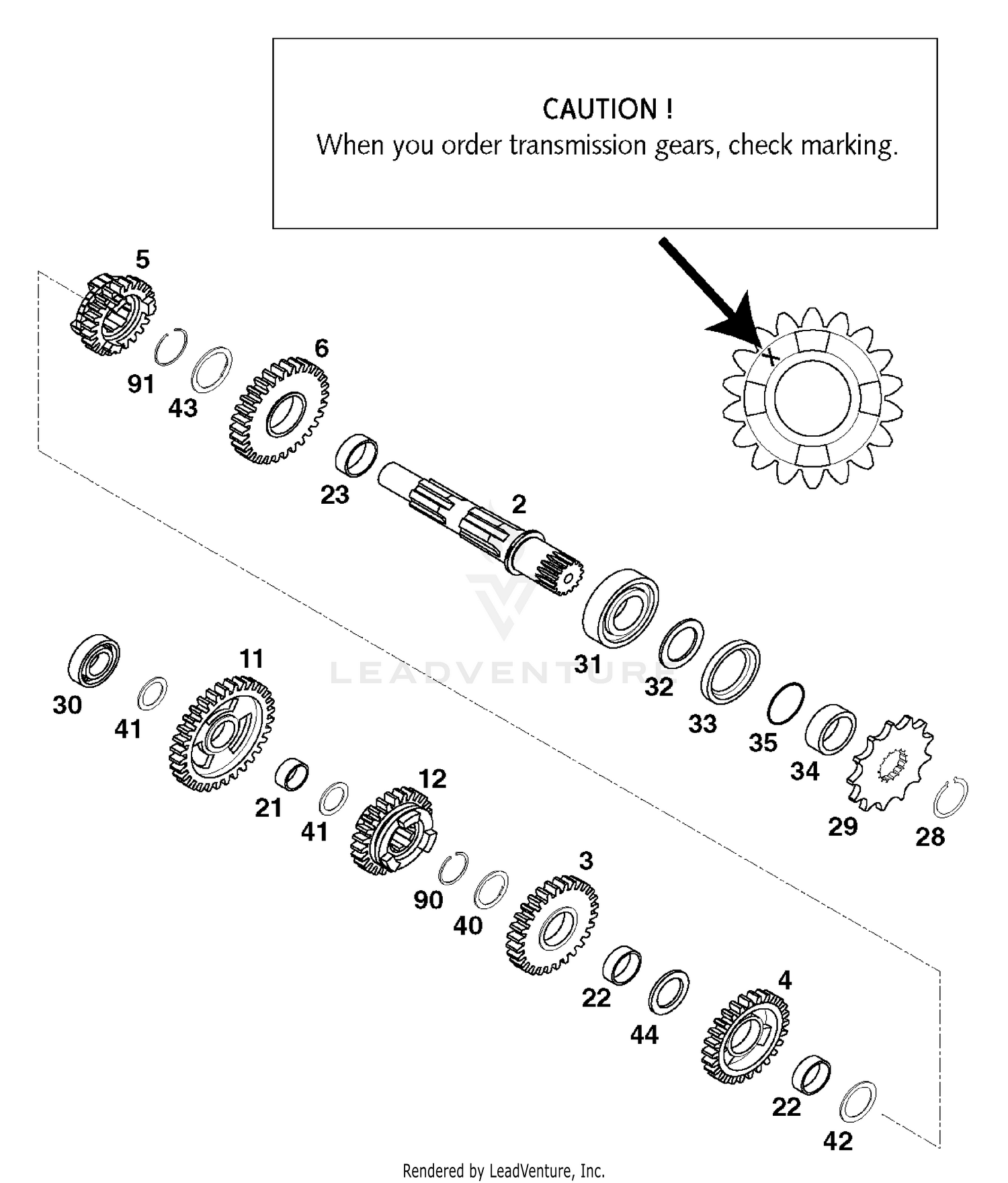 CAUTION !
When you order transmission gears, check marking.

X

5
91
43
6
23
2
31
32
33
35
34
29
28
30
41
11
21
41
12
90
40
3
22
44
4
22
42

LEADVENTURE

Rendered by LeadVenture, Inc.