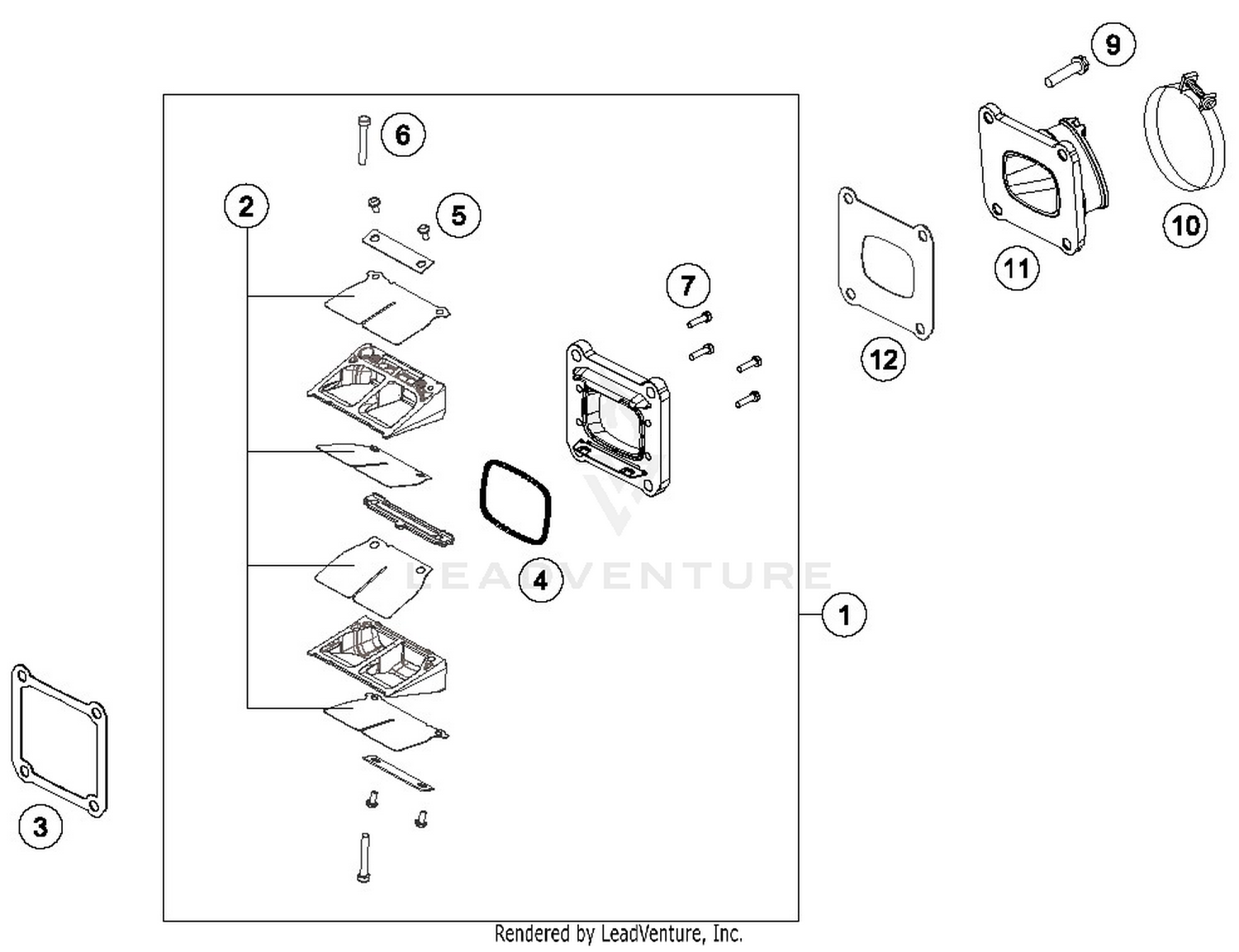 9

6

10

2

5

11

7

12

4

LEADVENTURE

1

3

Rendered by LeadVenture, Inc.