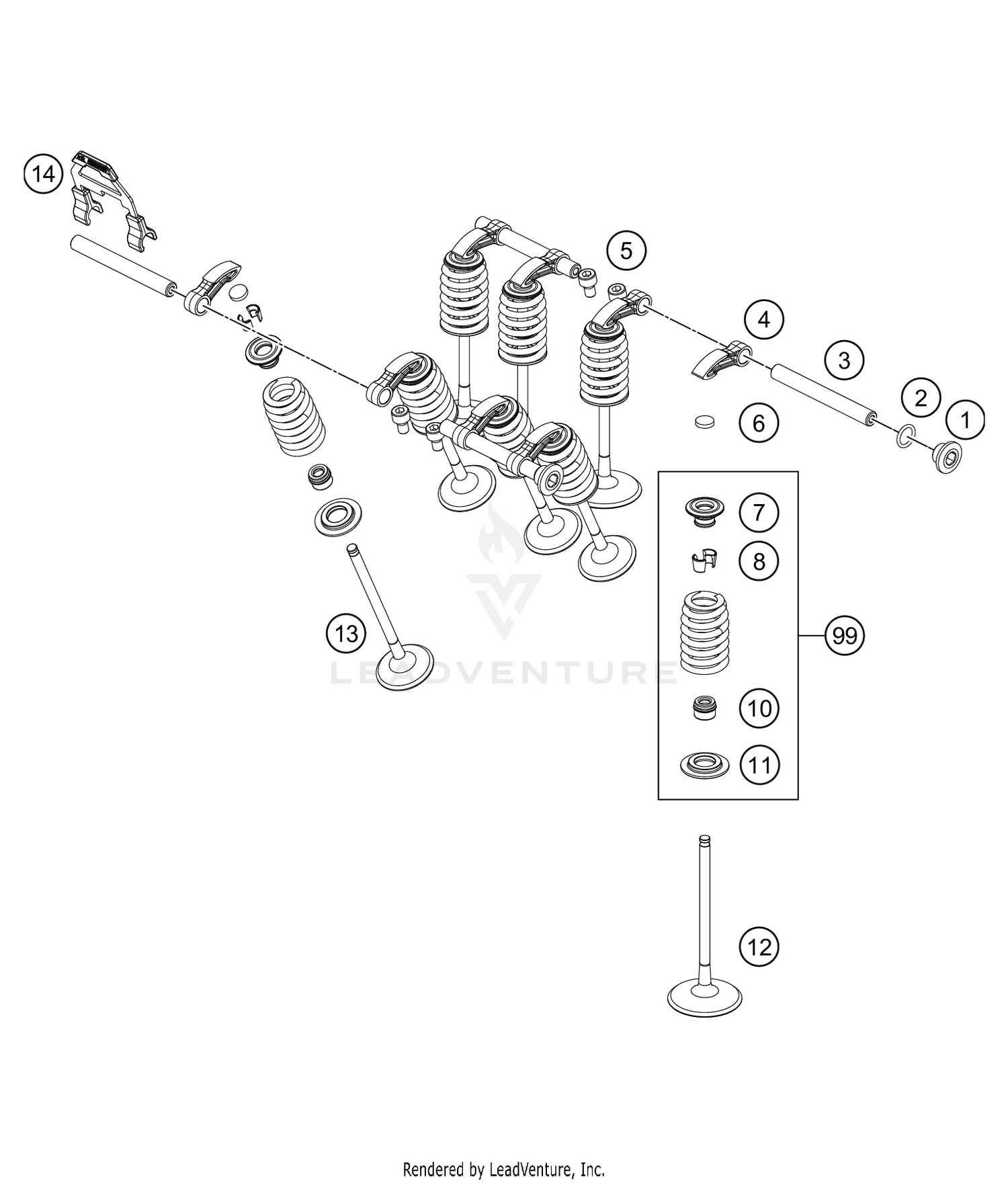 14

5

4

3

2

1

6

7

8

99

10

11

13

12

LEADVENTURE

Rendered by LeadVenture, Inc.