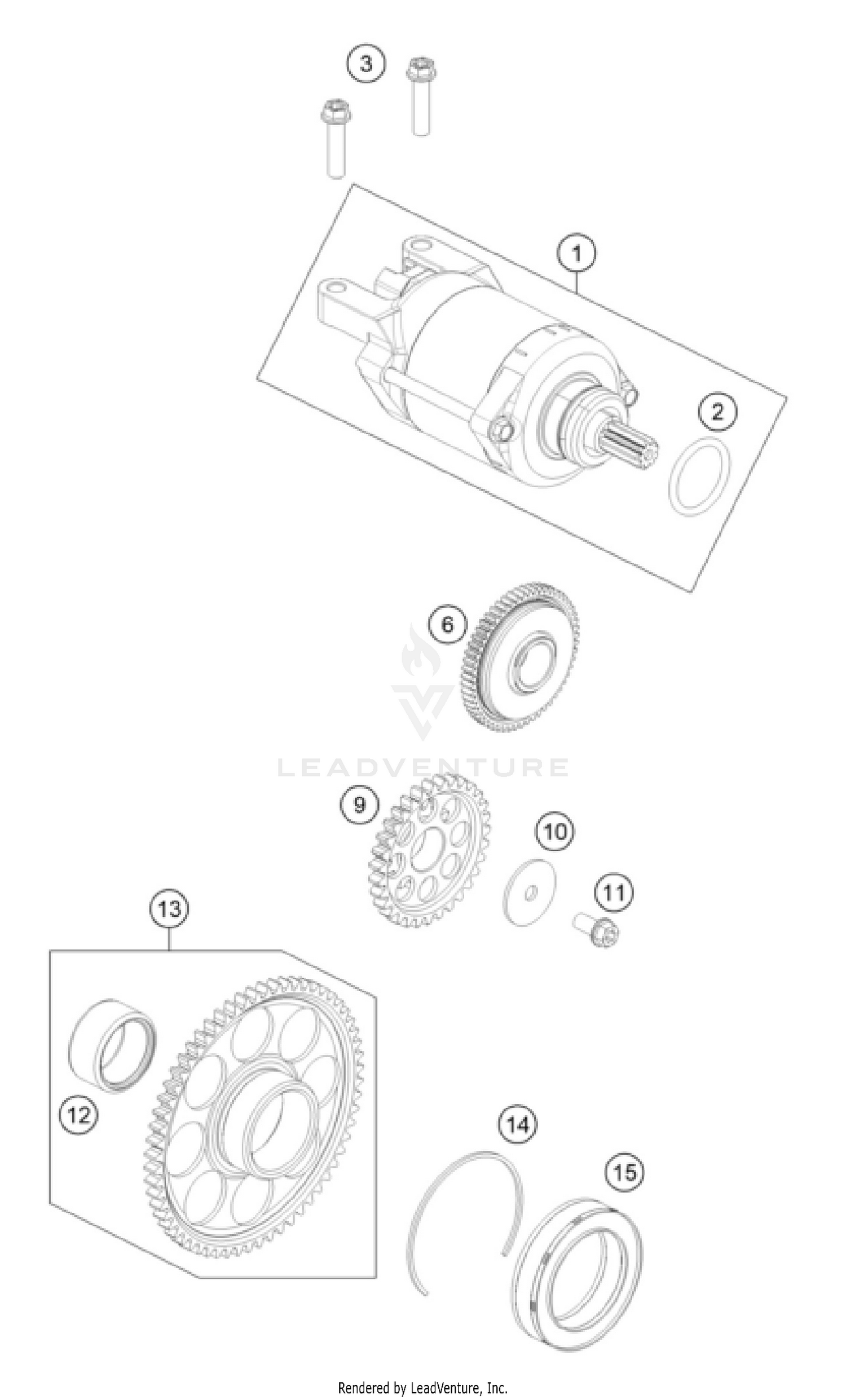 3

1

2

6

LEADVENTURE

9

10

11

13

12

14

15

Rendered by LeadVenture, Inc.