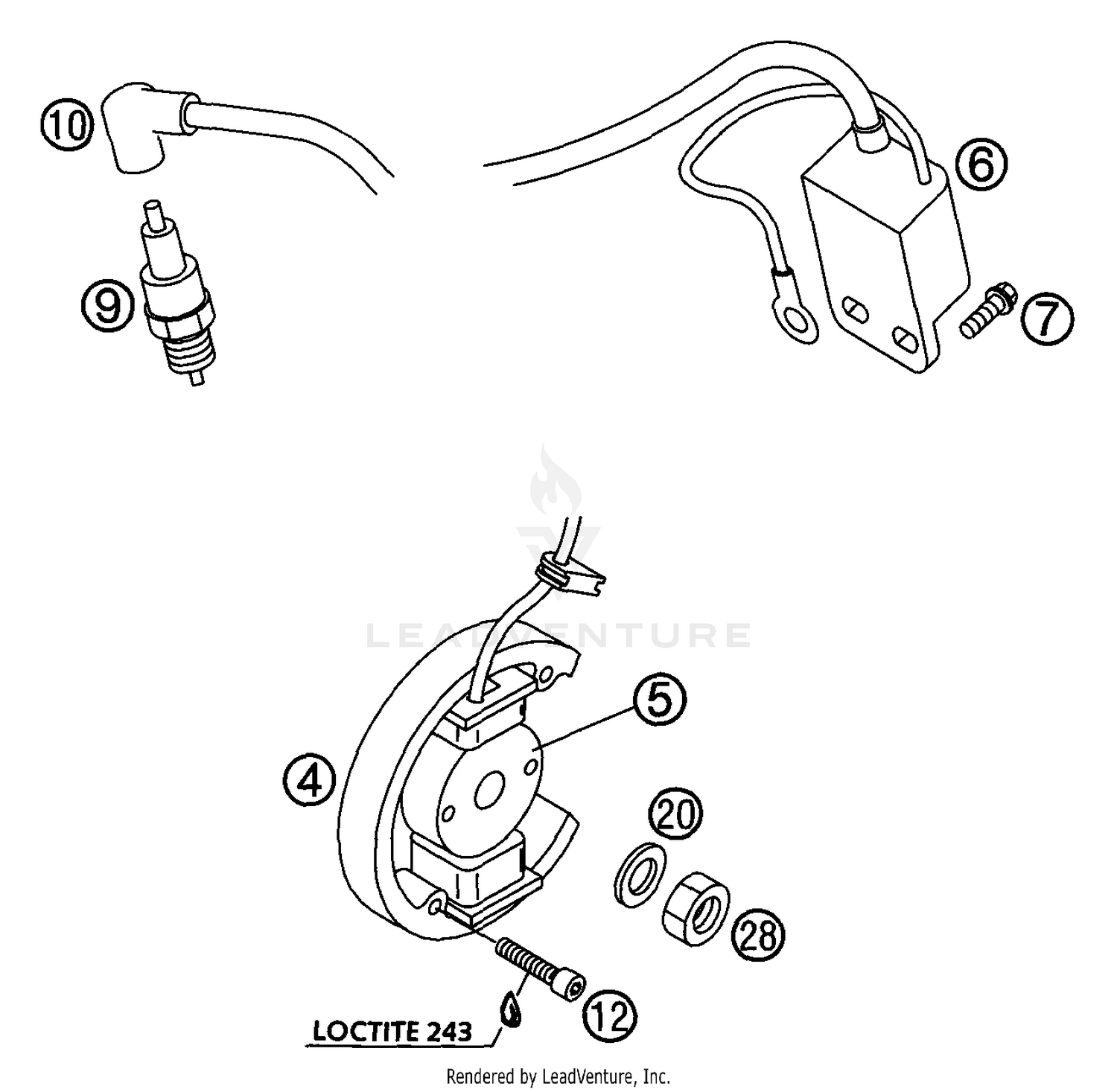 10

6

9

7

LEADVENTURE

5

4

20

28

12

LOCTITE 243

Rendered by LeadVenture, Inc.