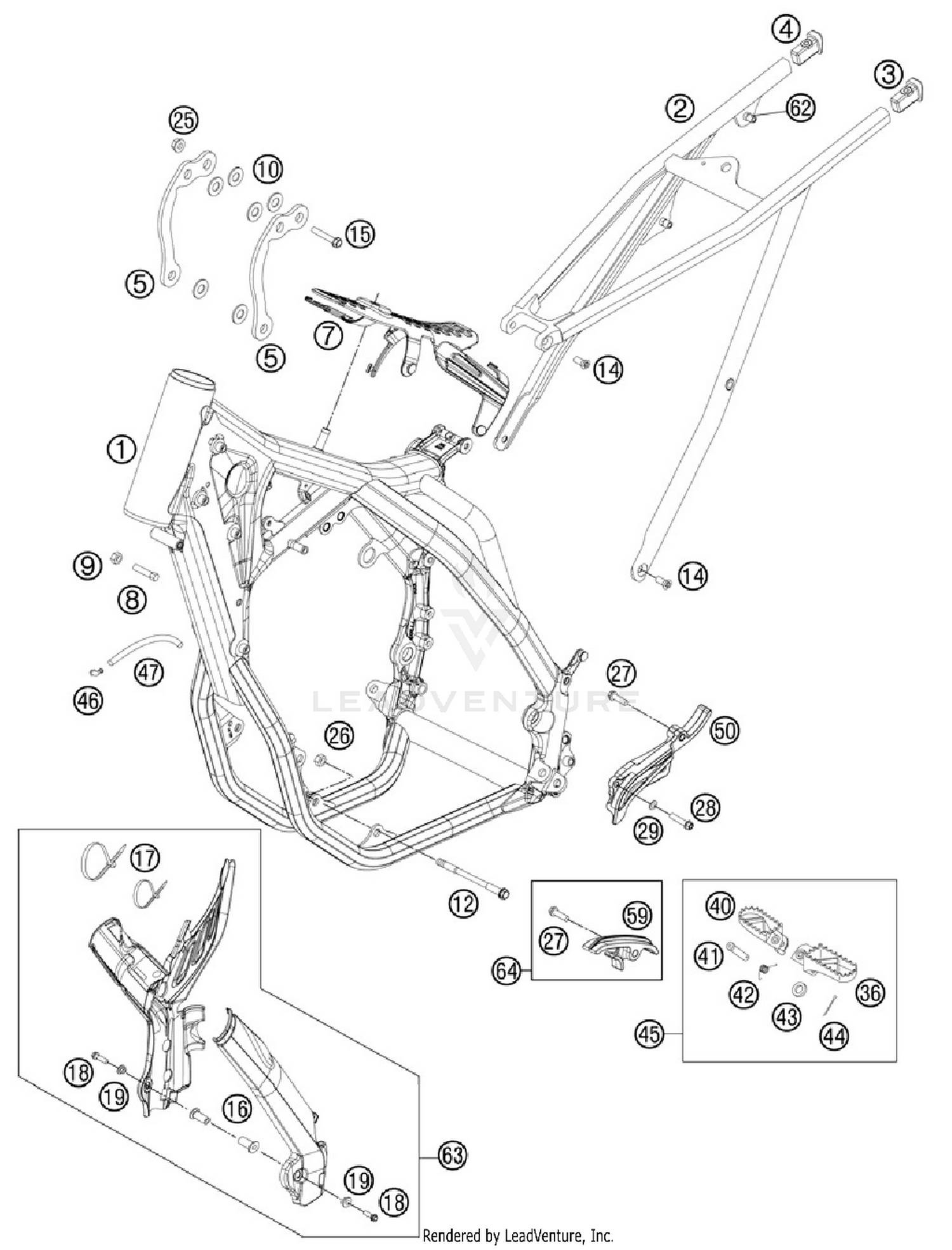 4
3
2
62
25
10
15
5
5
7
14
1
9
8
14
47
46
27
LEADVENTURE
50
26
28
29
17
12
59
27
64
40
41
42
36
43
44
45
18
19
16
63
19
18
Rendered by LeadVenture, Inc.