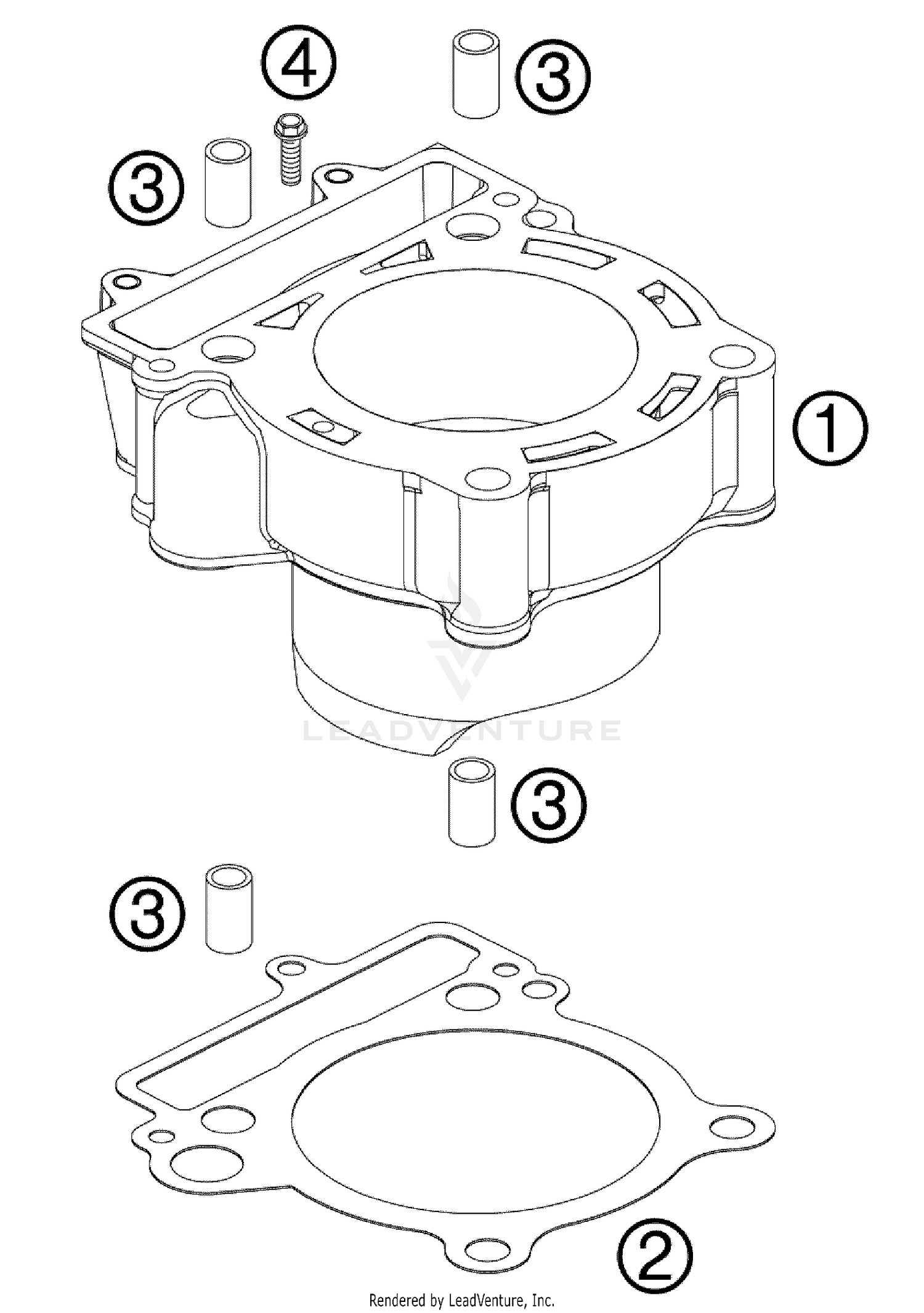 4
3
3
1
LEADVENTURE
3
3
2
Rendered by LeadVenture, Inc.