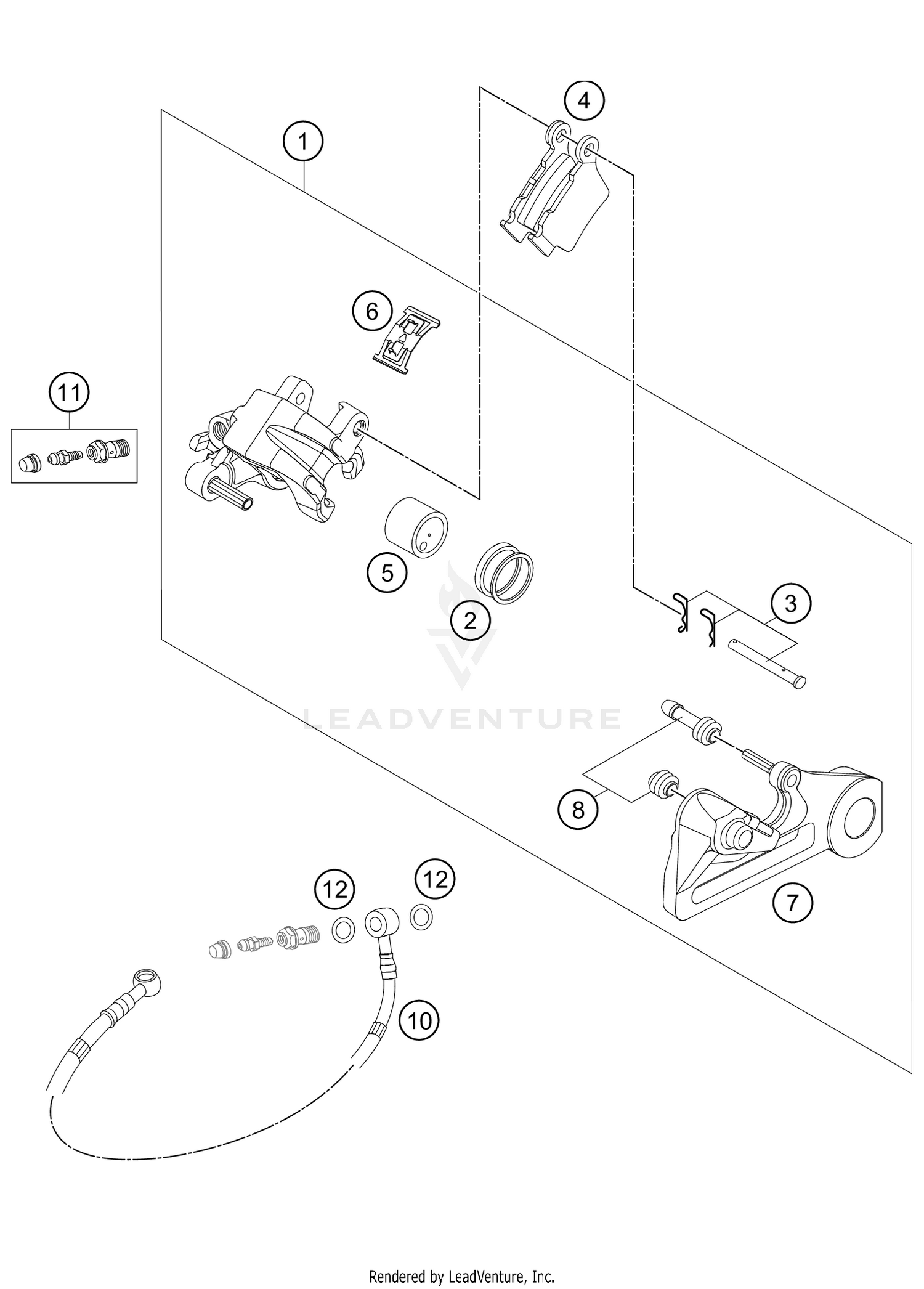 4
1
6
11
5
2
3
LEADVENTURE
8
7
12
12
10
Rendered by LeadVenture, Inc.