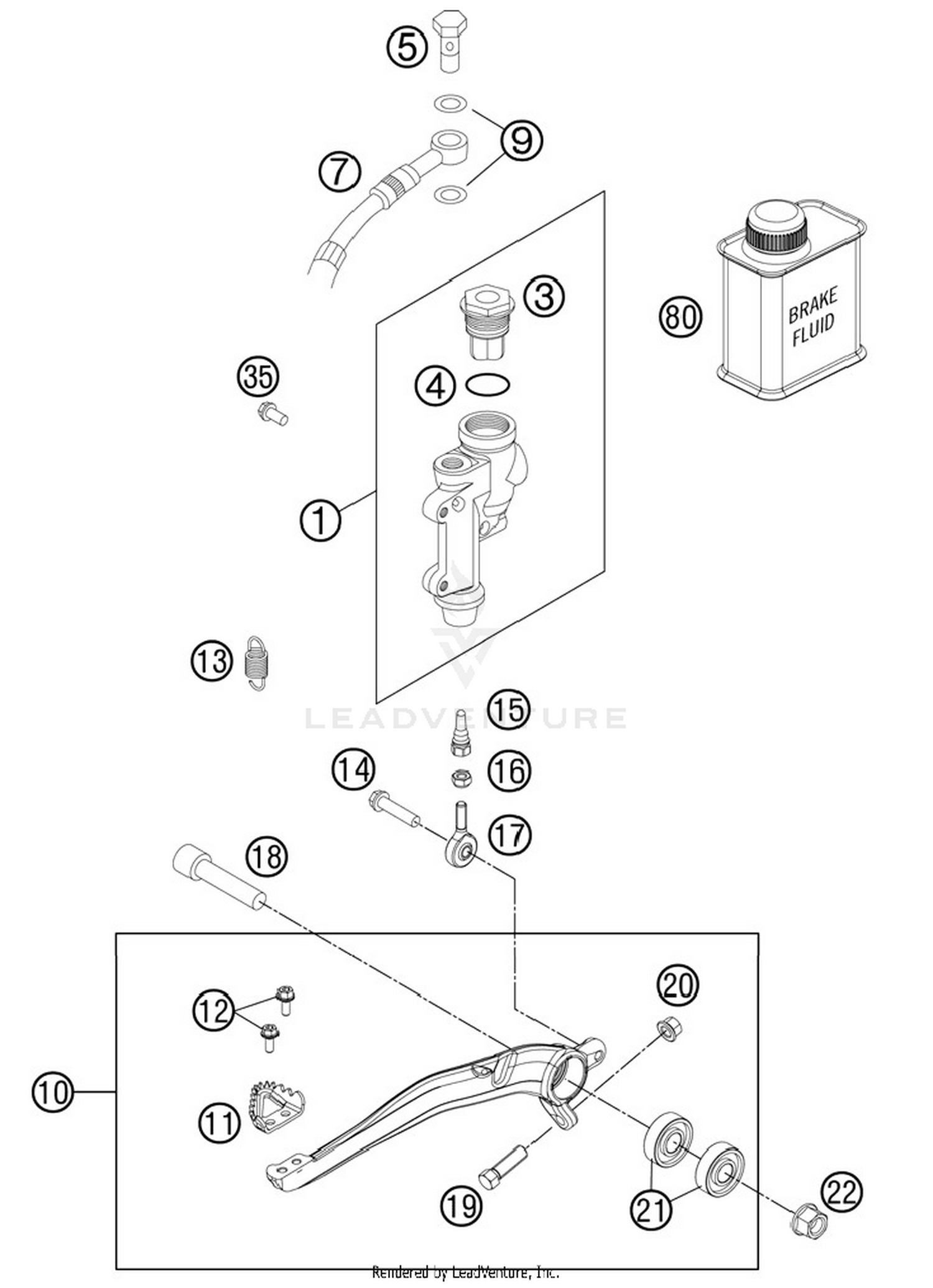 5
9
7
3
80
BRAKE FLUID
35
4
1
13
LEADVENTURE
15
14
16
17
18
20
12
10
11
19
21
22
Rendered by LeadVenture, Inc.