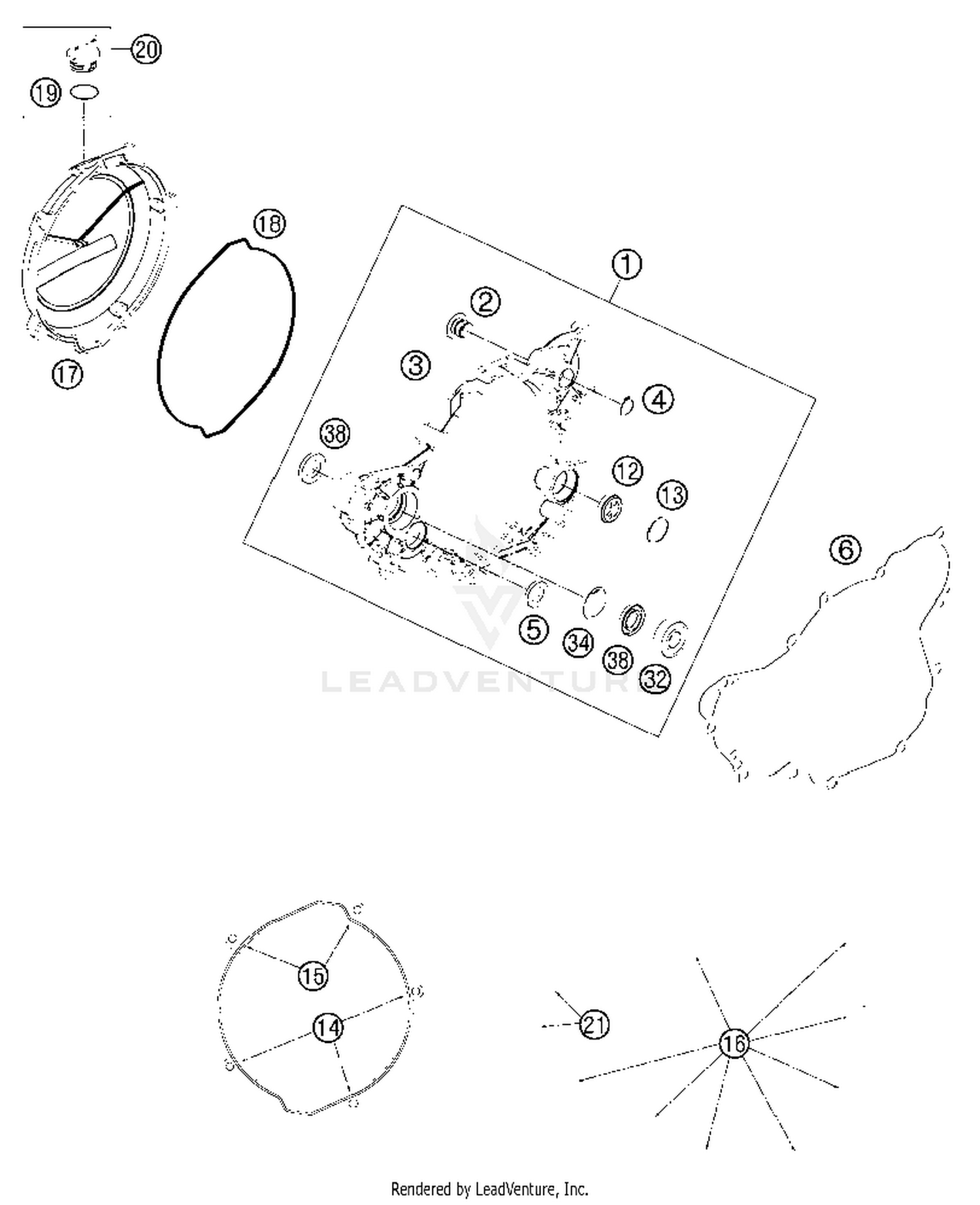 20
19
18
17
1
2
3
4
38
12
13
6
5
34
38
32
LEADVENTURE
15
14
21
16
Rendered by LeadVenture, Inc.