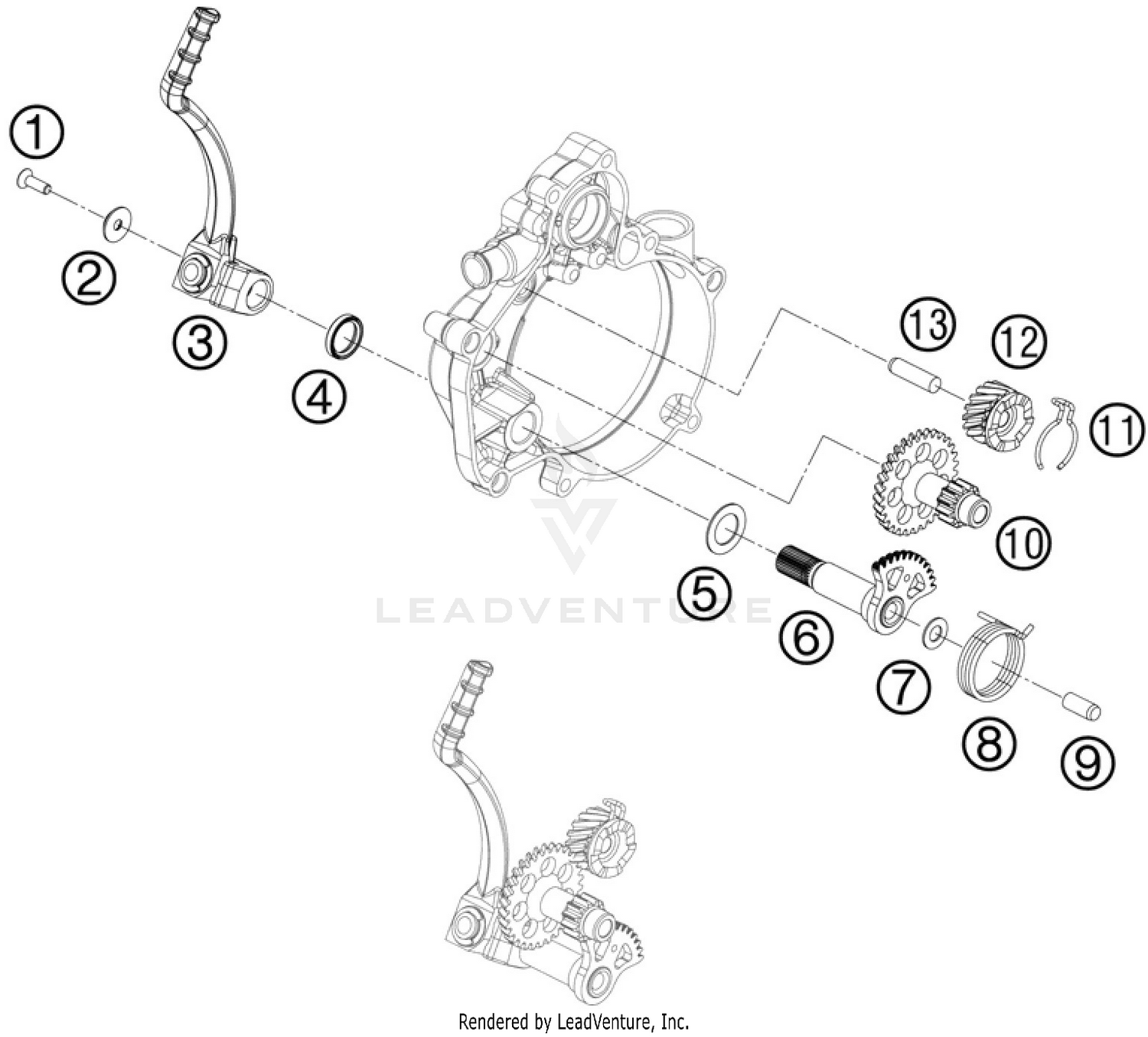 1
2
3
4
13
12
11
10
5
6
7
8
9
LEADVENTURE
Rendered by LeadVenture, Inc.