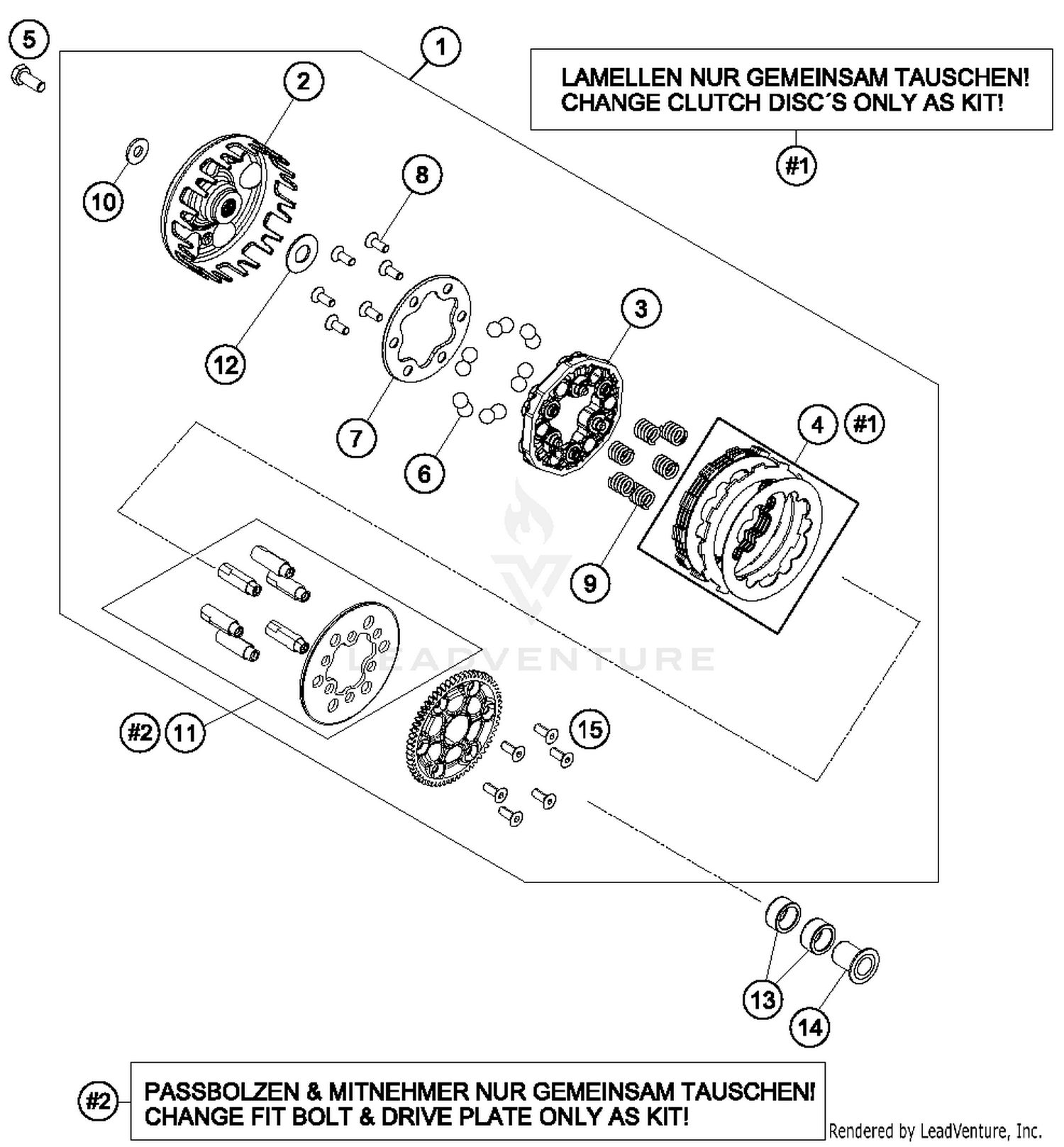 5

1

LAMELLEN NUR GEMEINSAM TAUSCHEN!
CHANGE CLUTCH DISC´S ONLY AS KIT!

#1

2

10

8

12

3

7

6

4 #1

9

LEADVENTURE

#2 11

15

13

14

#2

PASSBOLZEN & MITNEHMER NUR GEMEINSAM TAUSCHEN!
CHANGE FIT BOLT & DRIVE PLATE ONLY AS KIT!

Rendered by LeadVenture, Inc.