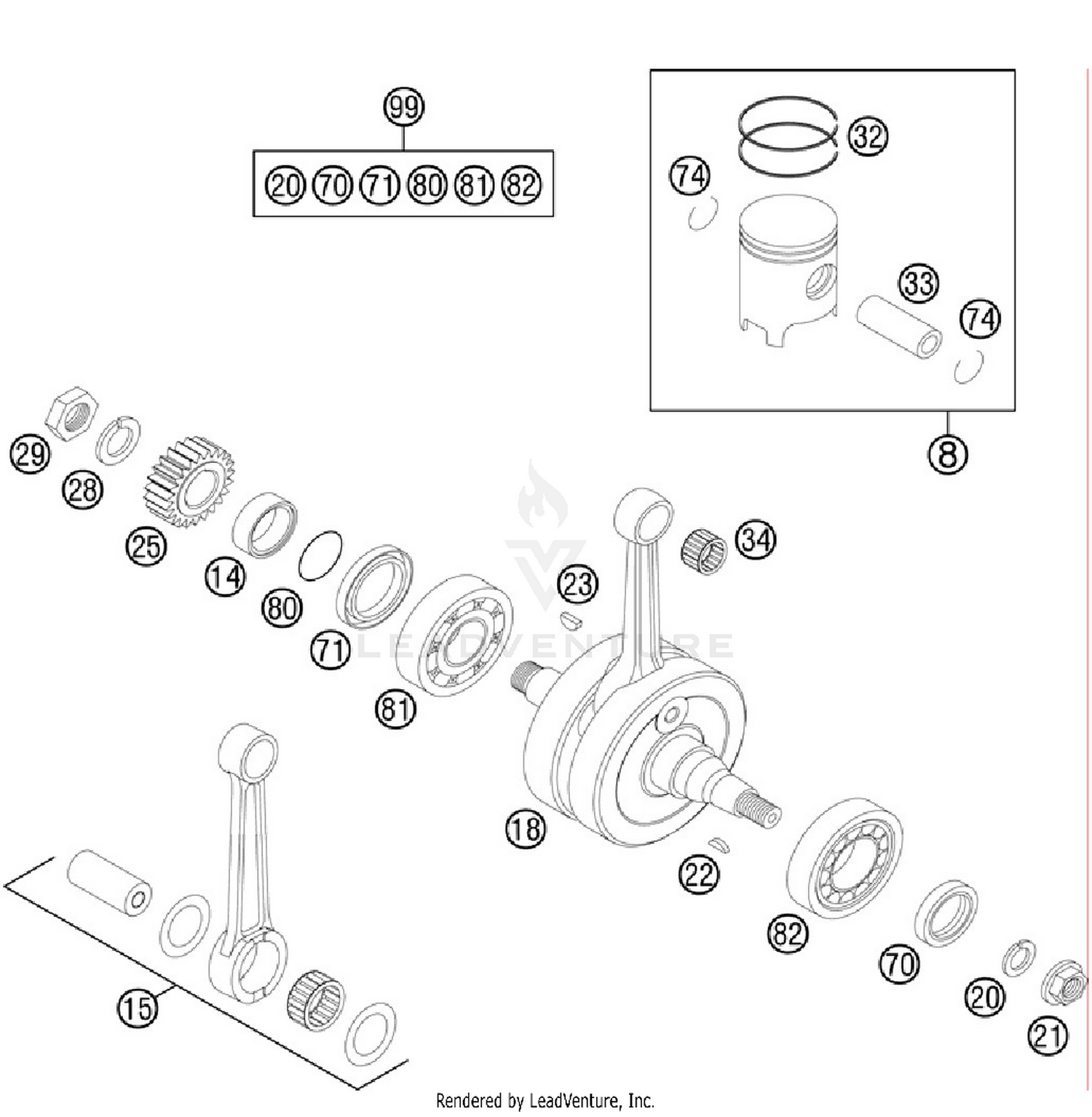 99
20 70 71 80 81 82
32
74
33
74
8
29
28
25
14
80
71
81
23
34
LEADVENTURE
18
22
82
70
20
21
15
Rendered by LeadVenture, Inc.