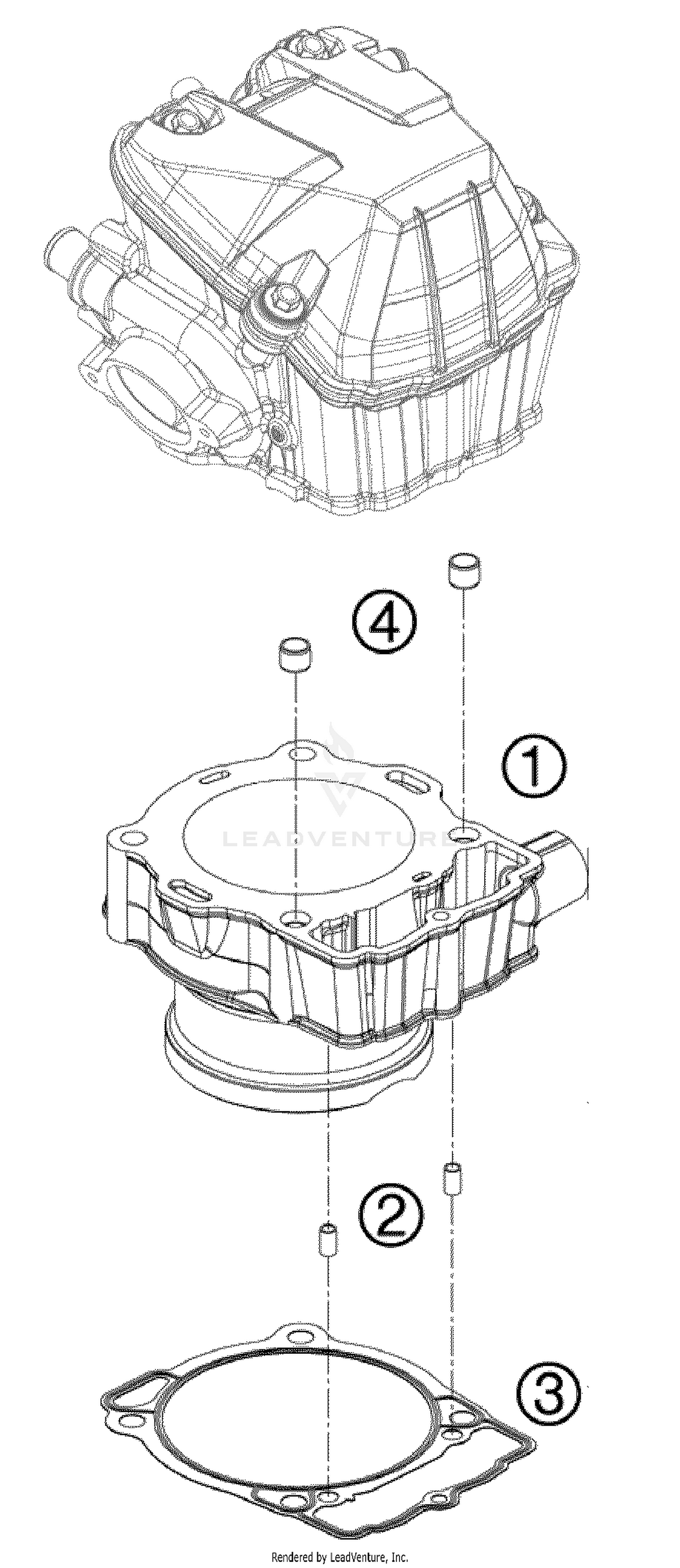 4

1

LEADVENTURE

2

3

Rendered by LeadVenture, Inc.