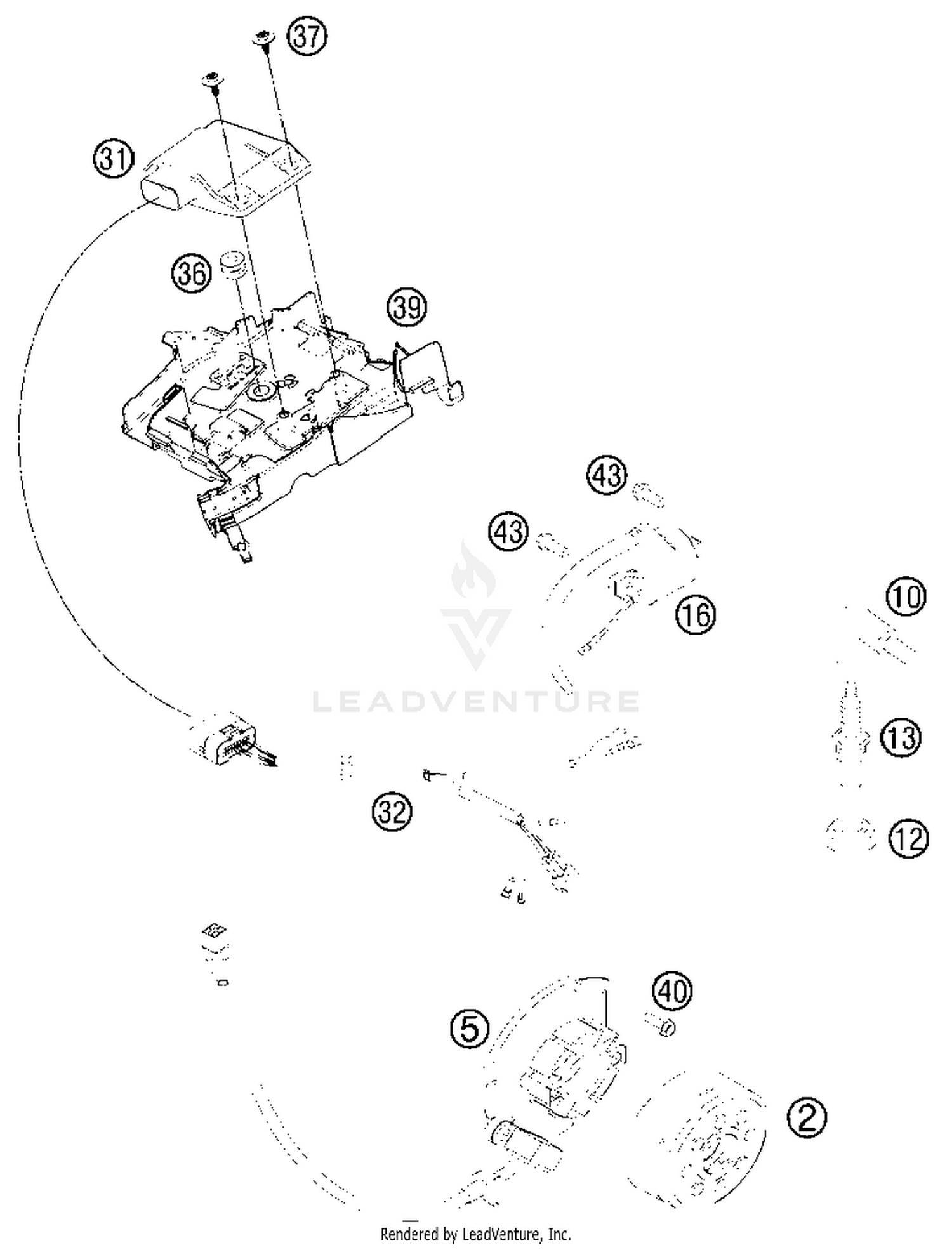 37
31
36
39
43
43
16
10
LEADVENTURE
13
32
12
40
5
2
Rendered by LeadVenture, Inc.