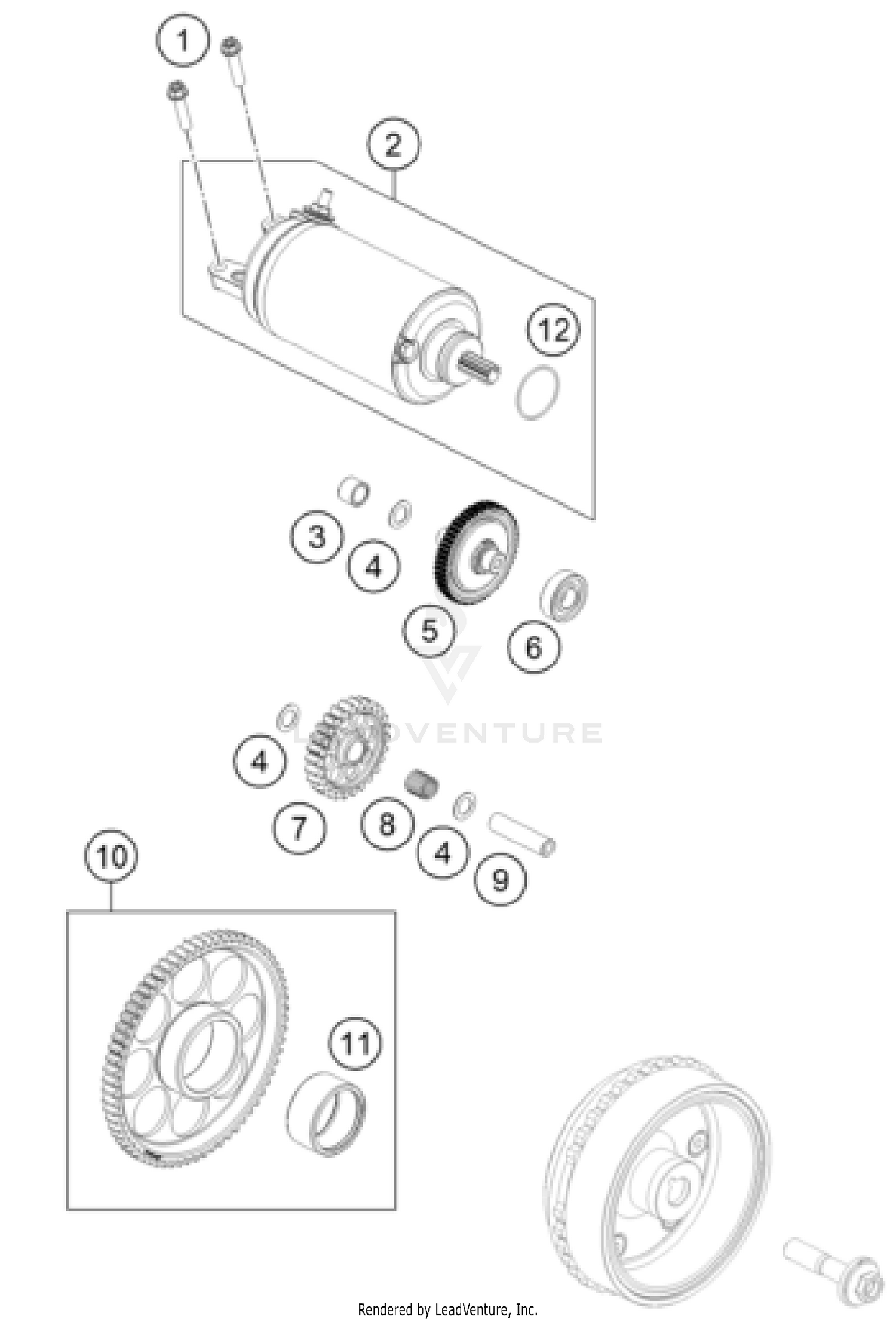 1
2
12
3
4
5
6
LEADVENTURE
4
7
8
4
9
10
11
Rendered by LeadVenture, Inc.