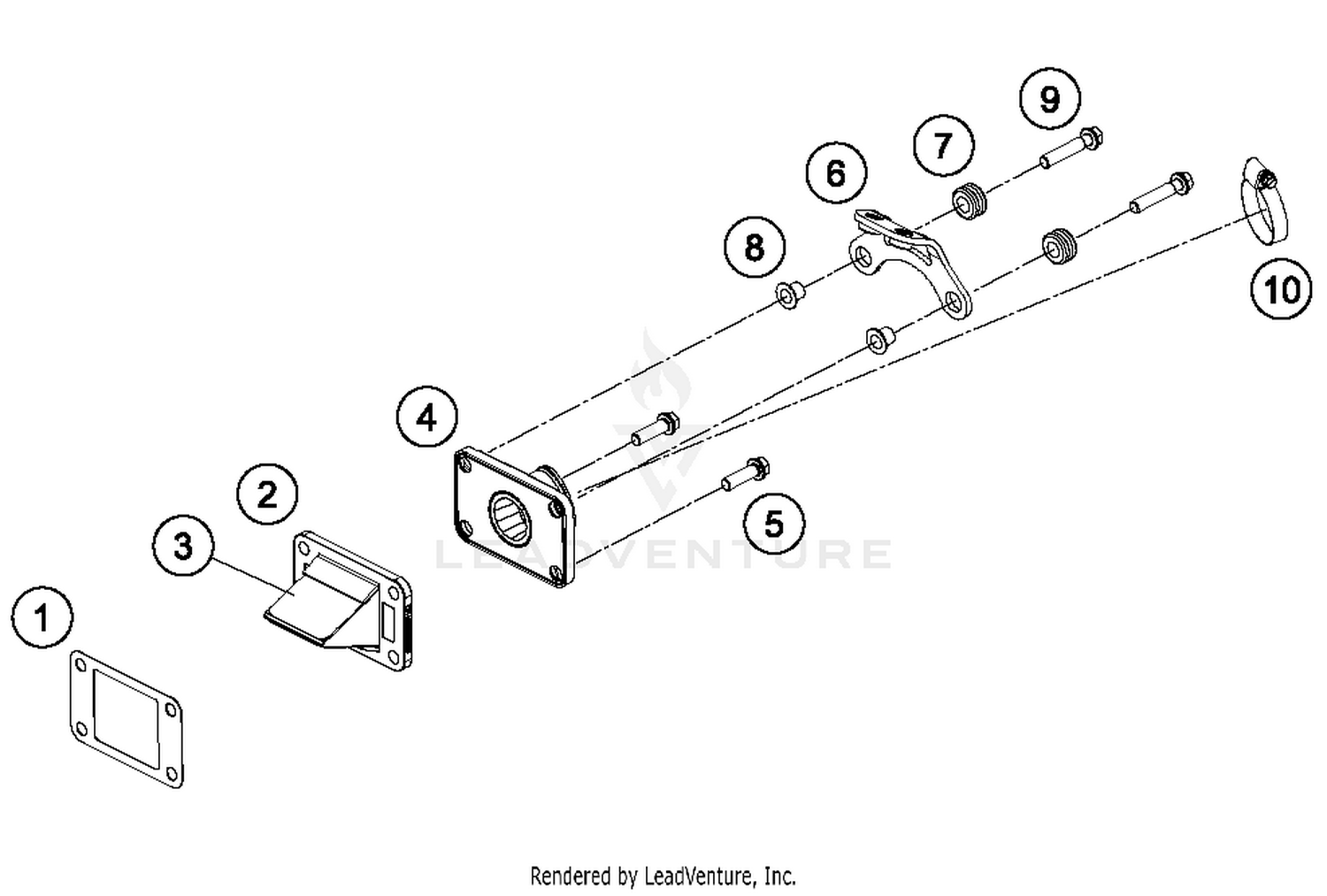 9

7

6

8

10

4

2

3

5

1

LEADVENTURE

Rendered by LeadVenture, Inc.