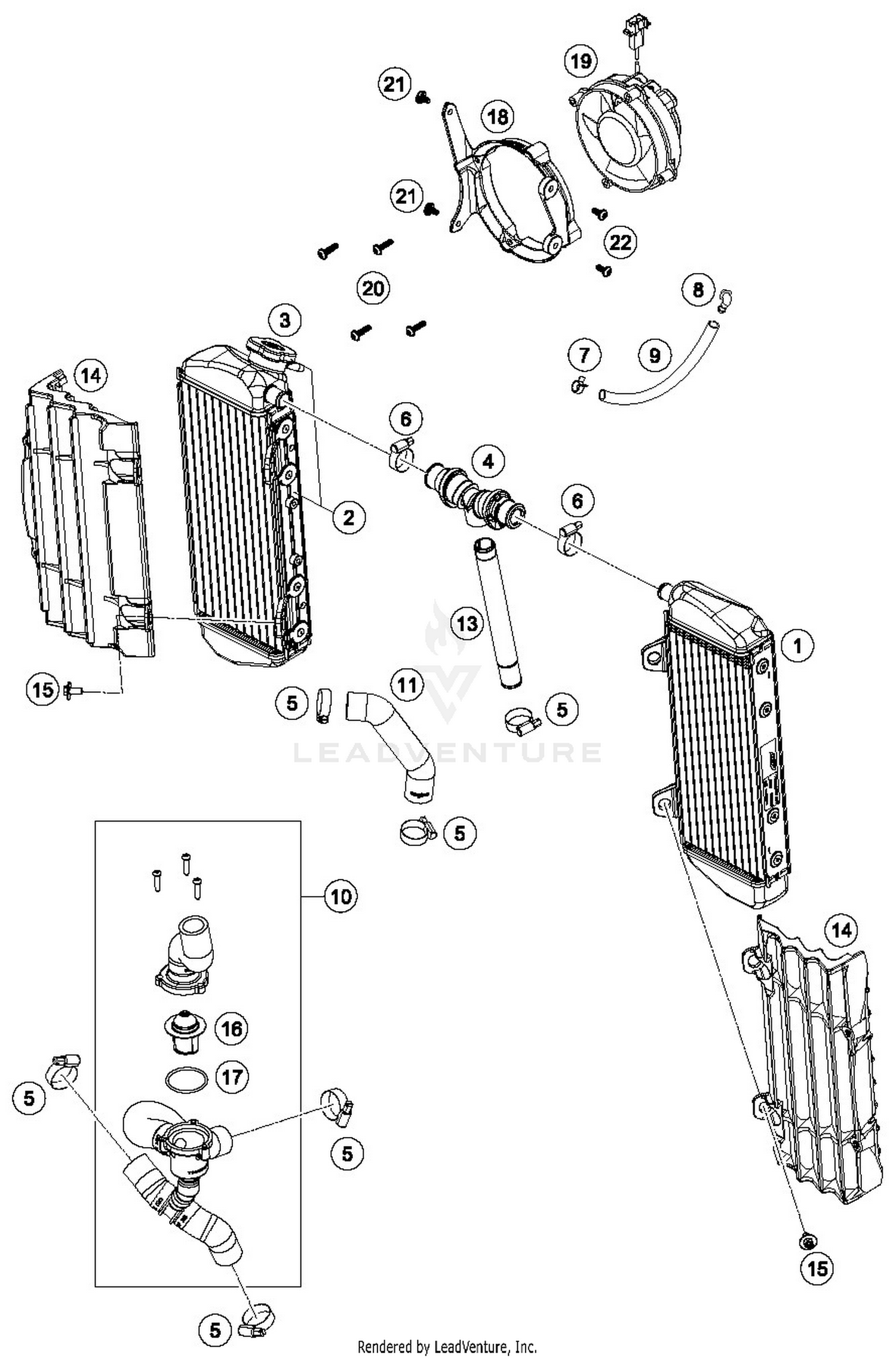 19
21
18
21
22
20
8
3
7
9
14
6
4
2
6
13
1
15
5
11
5
LEADVENTURE
5
10
14
16
17
5
5
15
5
Rendered by LeadVenture, Inc.