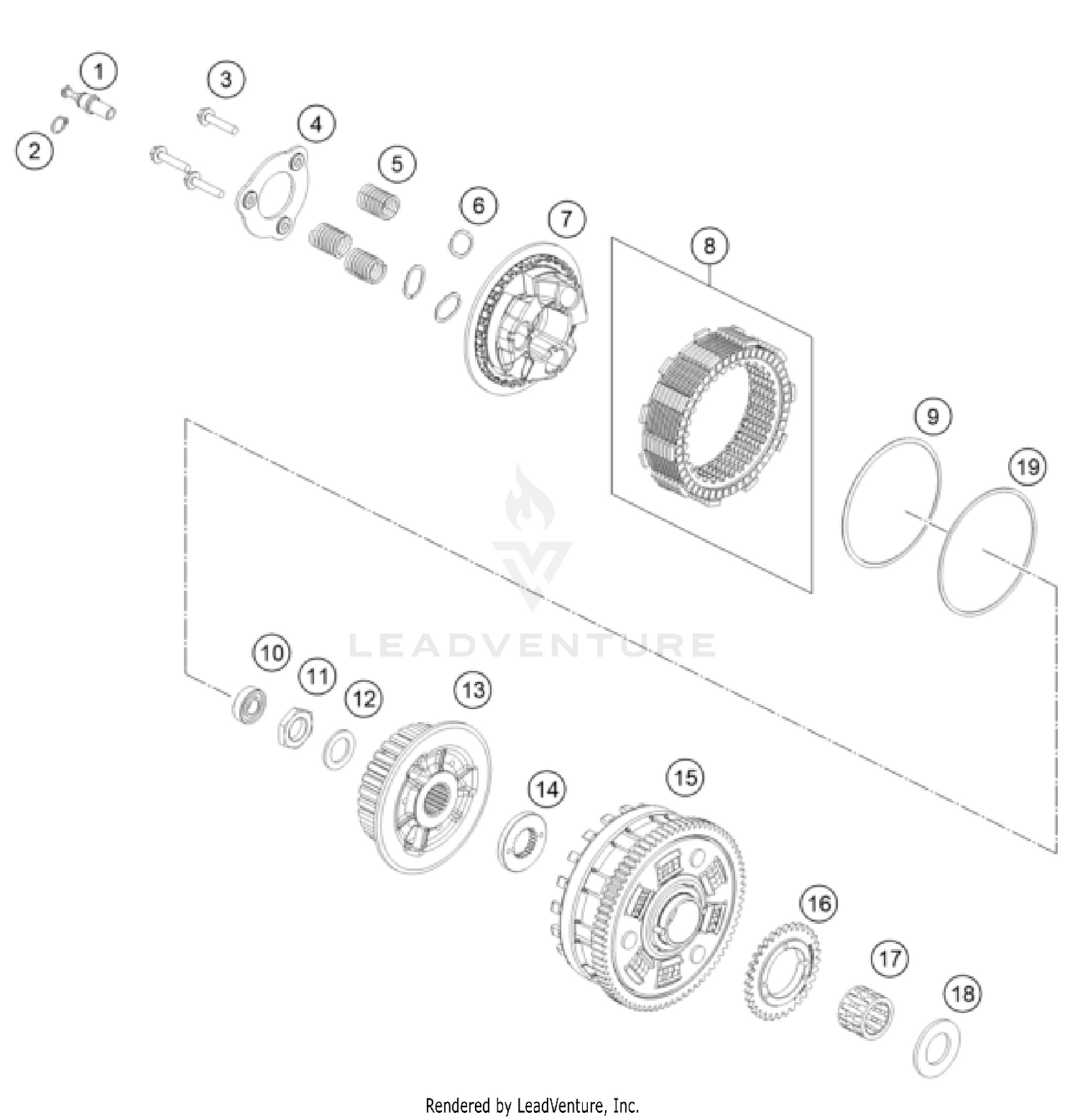 1
2
3
4
5
6
7
8
9
19
LEADVENTURE
10
11
12
13
14
15
16
17
18
Rendered by LeadVenture, Inc.