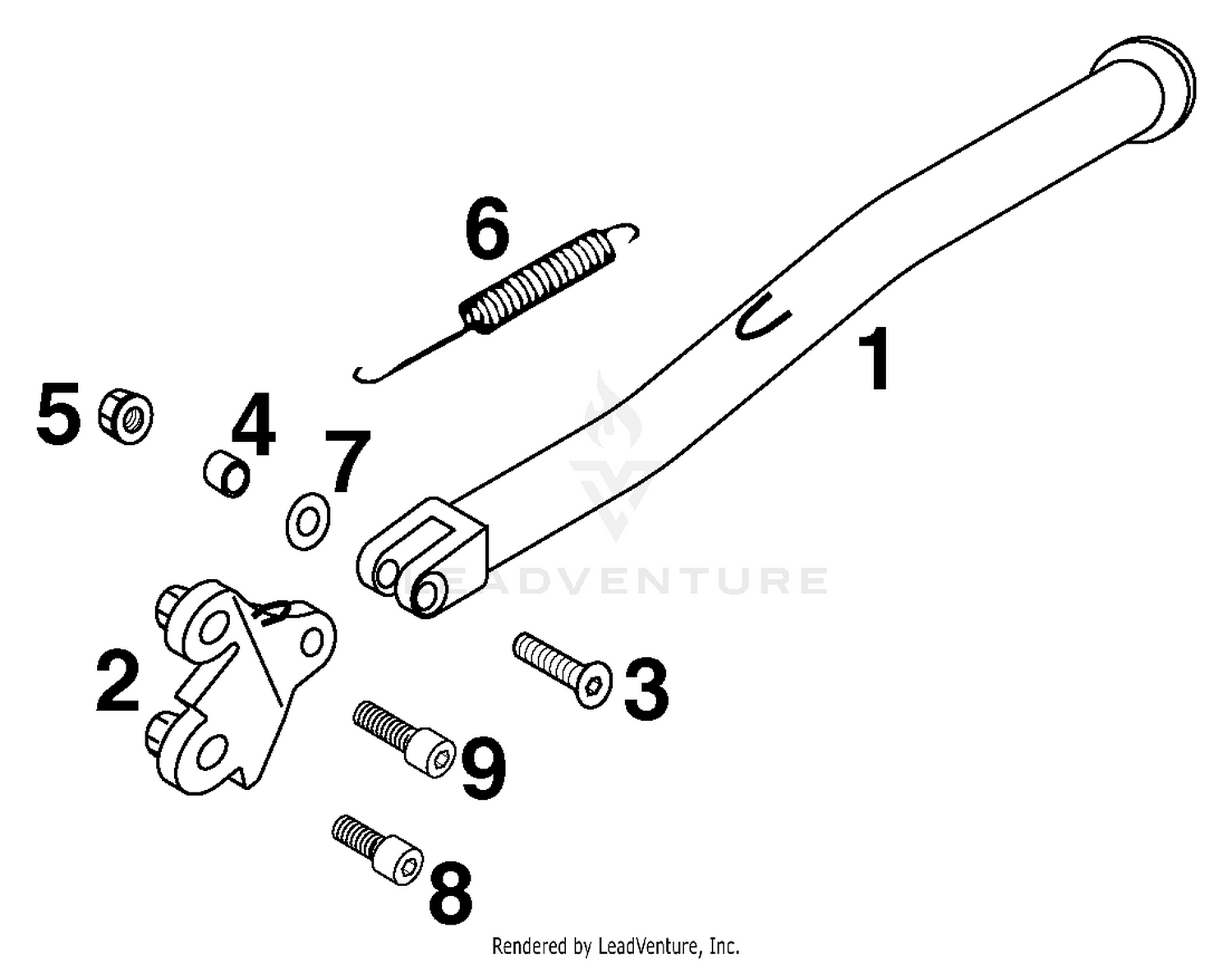 6

1

5

4

7

LEADVENTURE

2

3

9

8

Rendered by LeadVenture, Inc.