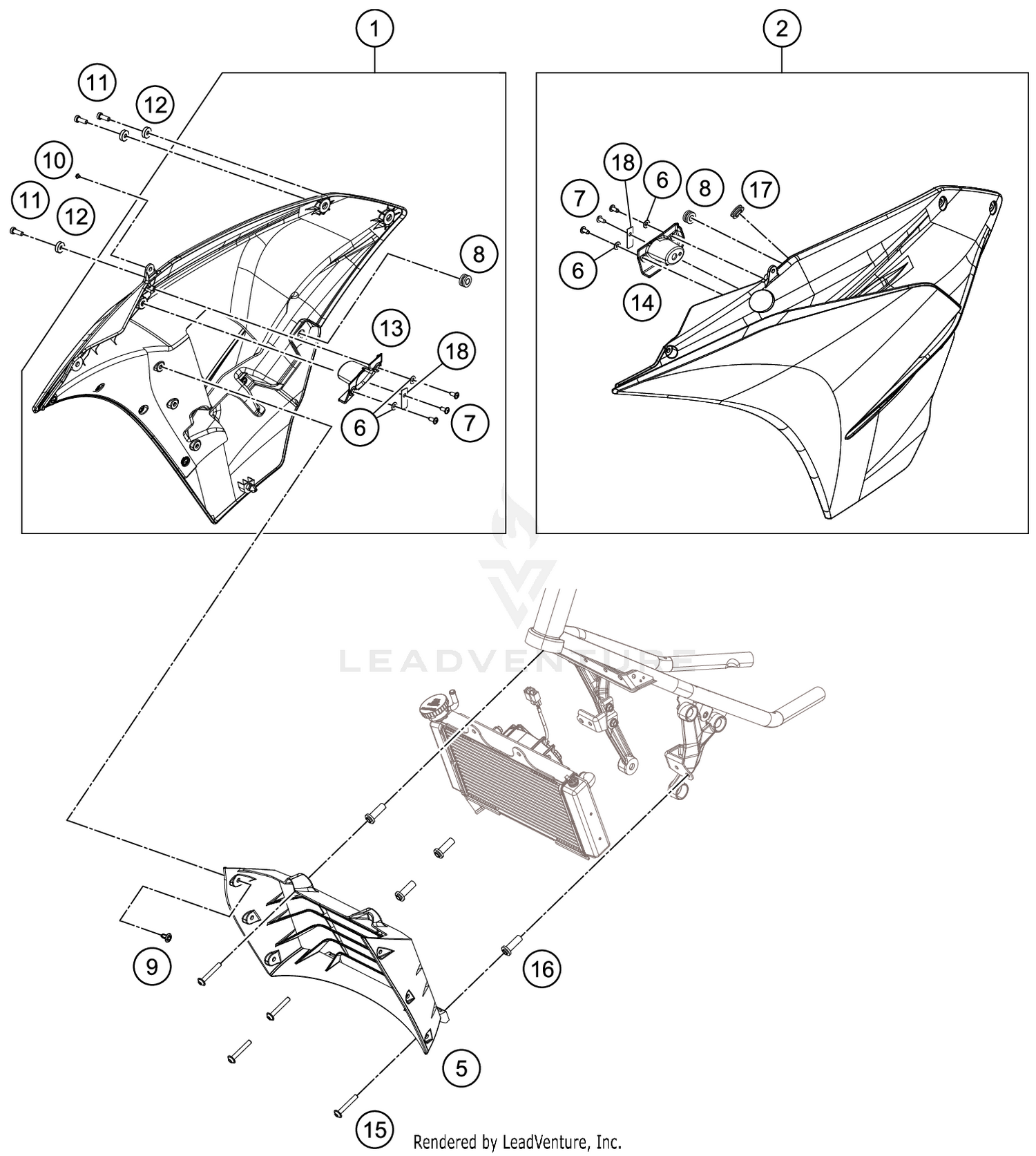 1
2
11
12
10
11
12
8
13
18
6
7
18
6
8
17
7
6
14
LEADVENTURE
9
16
5
15
Rendered by LeadVenture, Inc.