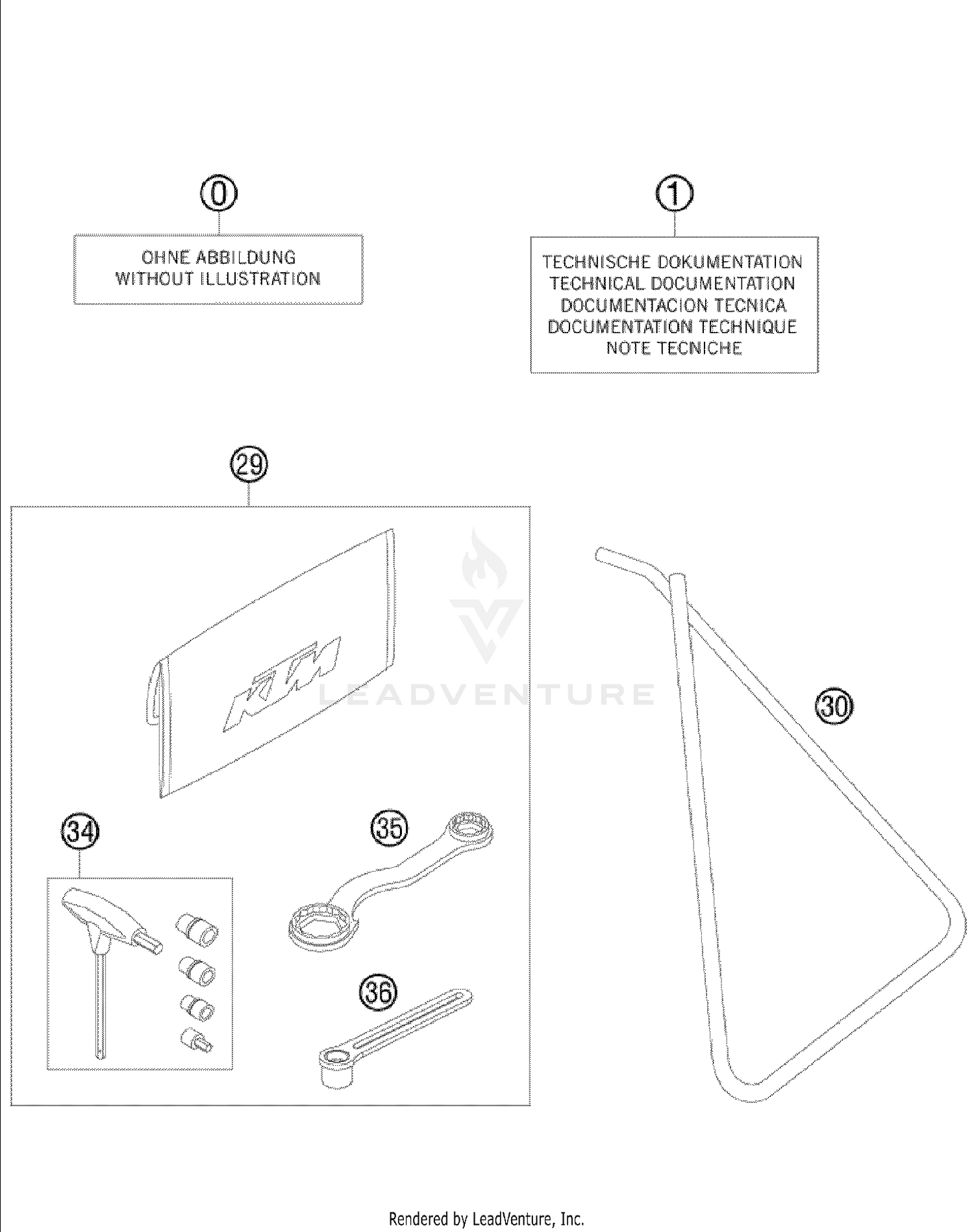 0

OHNE ABBILDUNG
WITHOUT ILLUSTRATION

1

TECHNISCHE DOKUMENTATION
TECHNICAL DOCUMENTATION
DOCUMENTACION TECNICA
DOCUMENTATION TECHNIQUE
NOTE TECNICHE

29

KTM

LEADVENTURE

30

34

35

36

Rendered by LeadVenture, Inc.