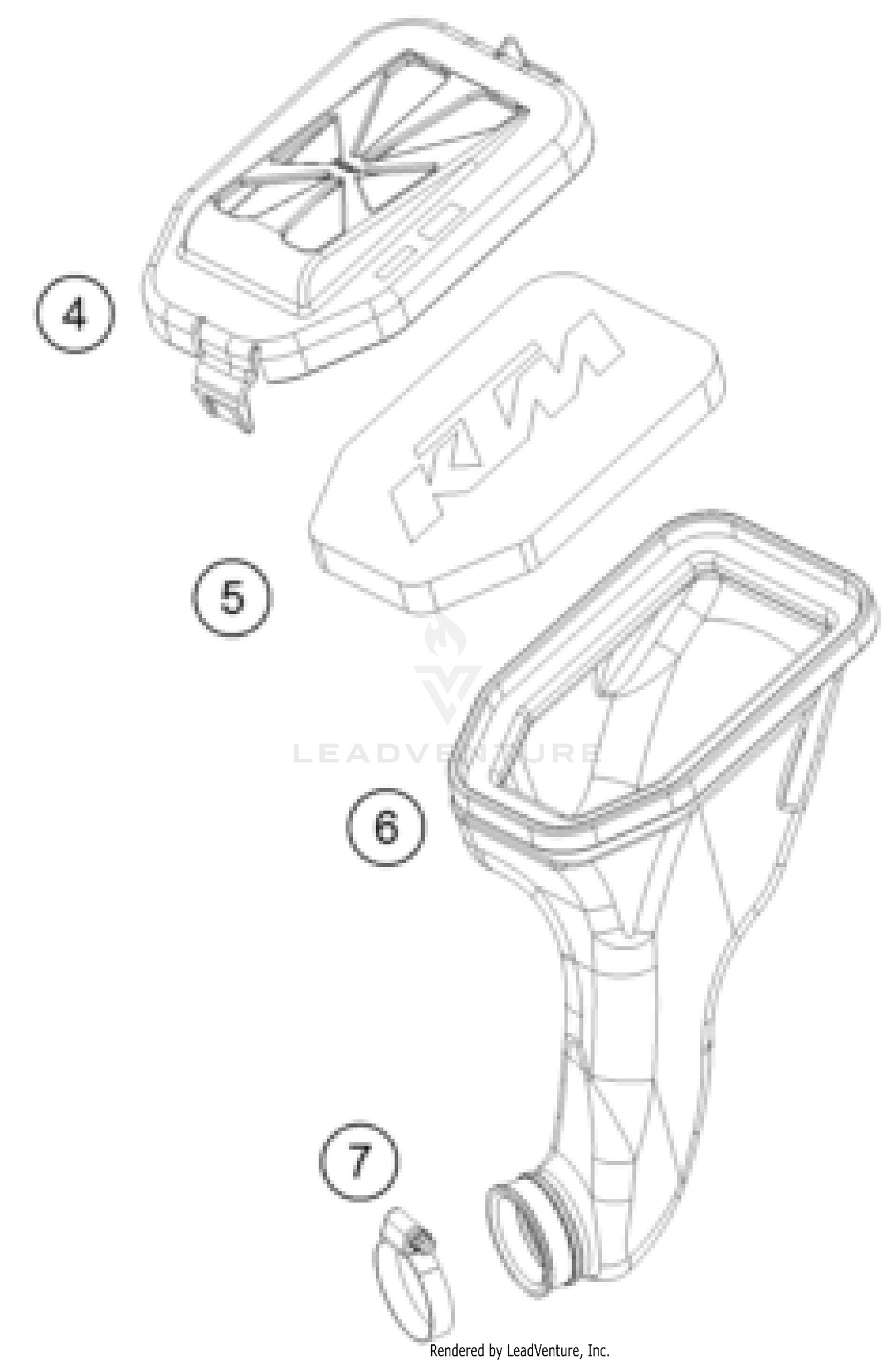 4

KTM

5

LEADVENTURE

6

7

Rendered by LeadVenture, Inc.