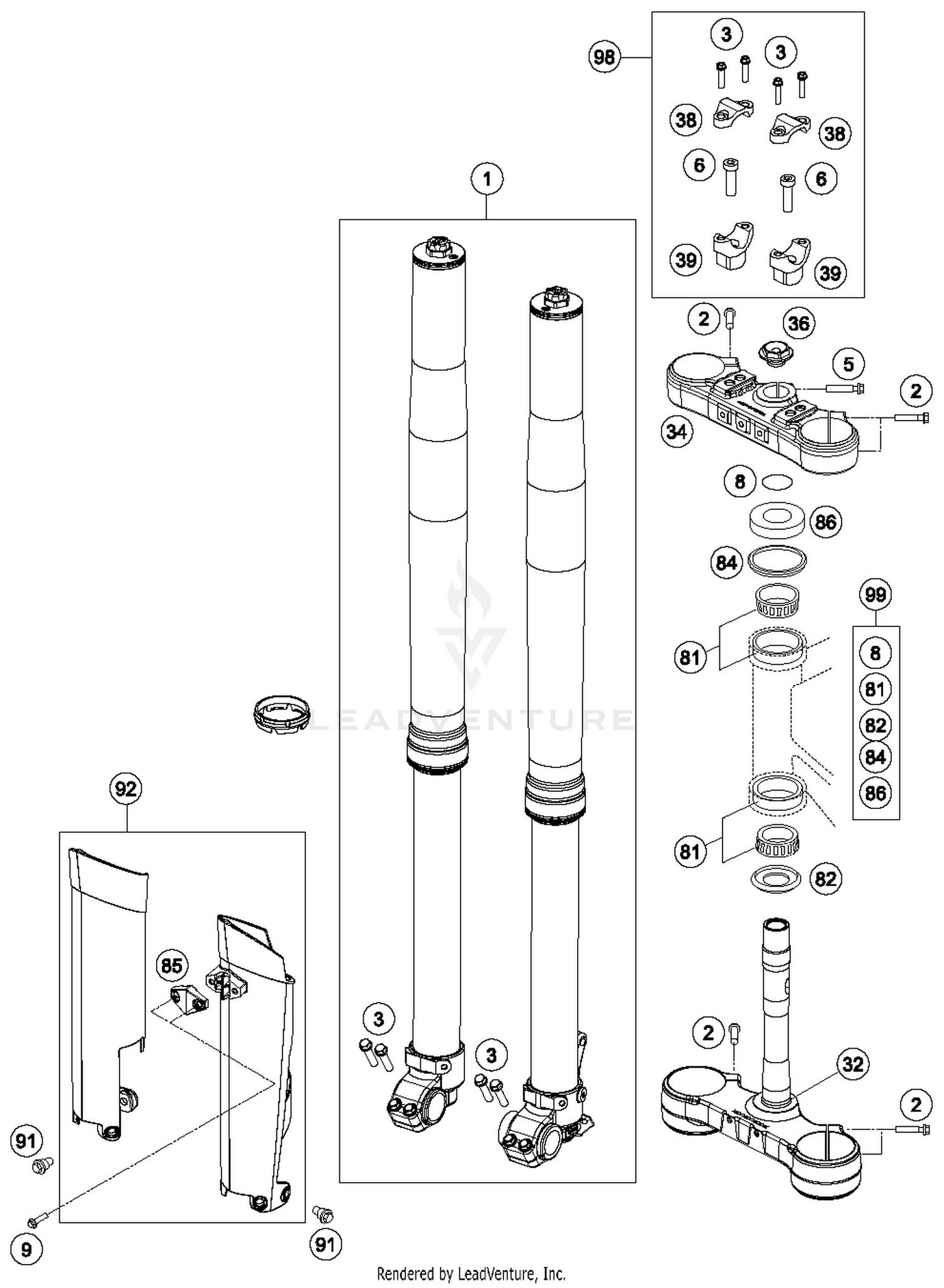 98
3
3
38
38
6
6
39
39
1
2
36
5
2
34
8
86
84
99
81
8
81
82
84
86
LEADVENTURE
81
82
92
85
3
3
2
32
2
91
9
91
Rendered by LeadVenture, Inc.