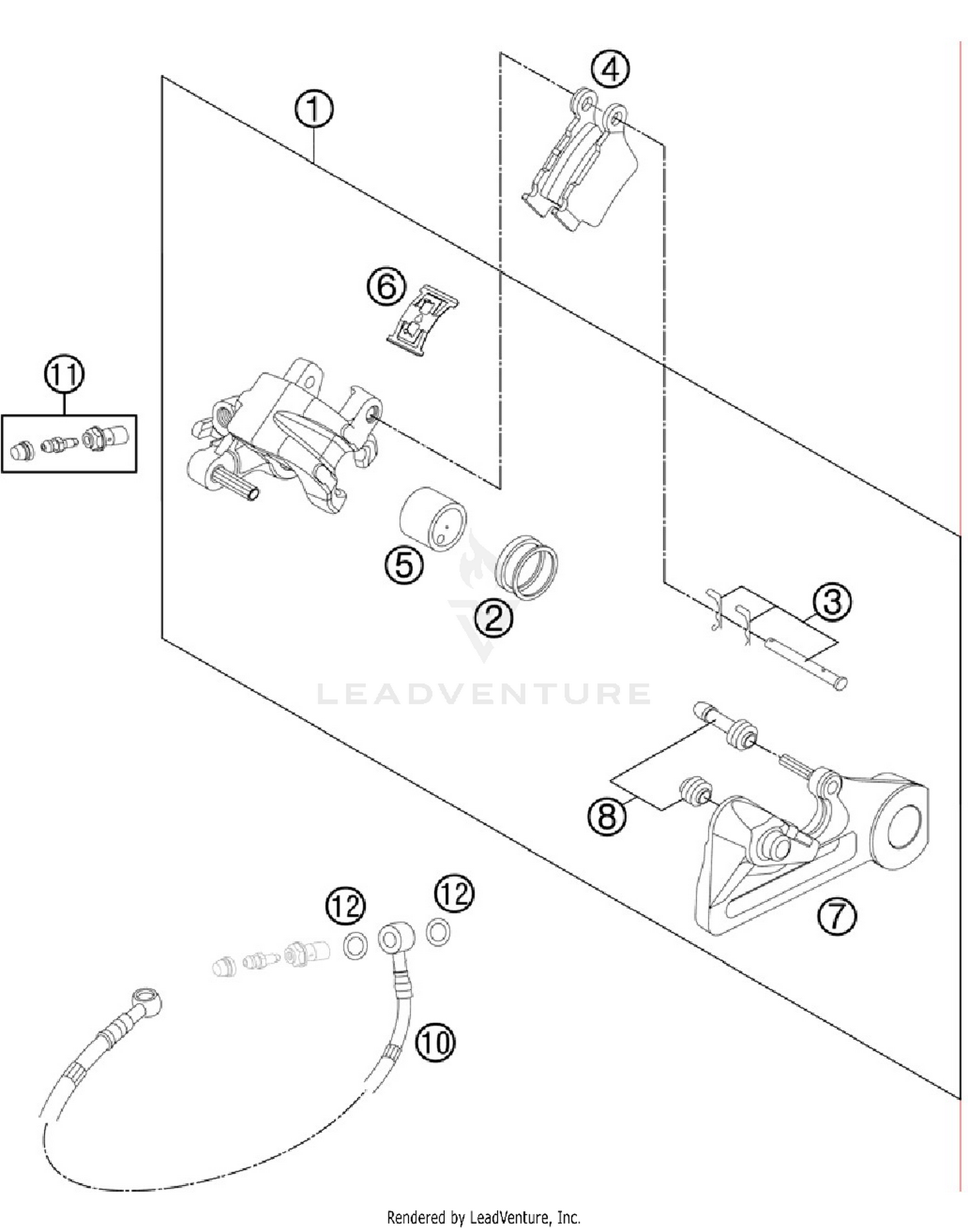 4
1
6
11
5
2
3
LEADVENTURE
8
7
12
12
10
Rendered by LeadVenture, Inc.